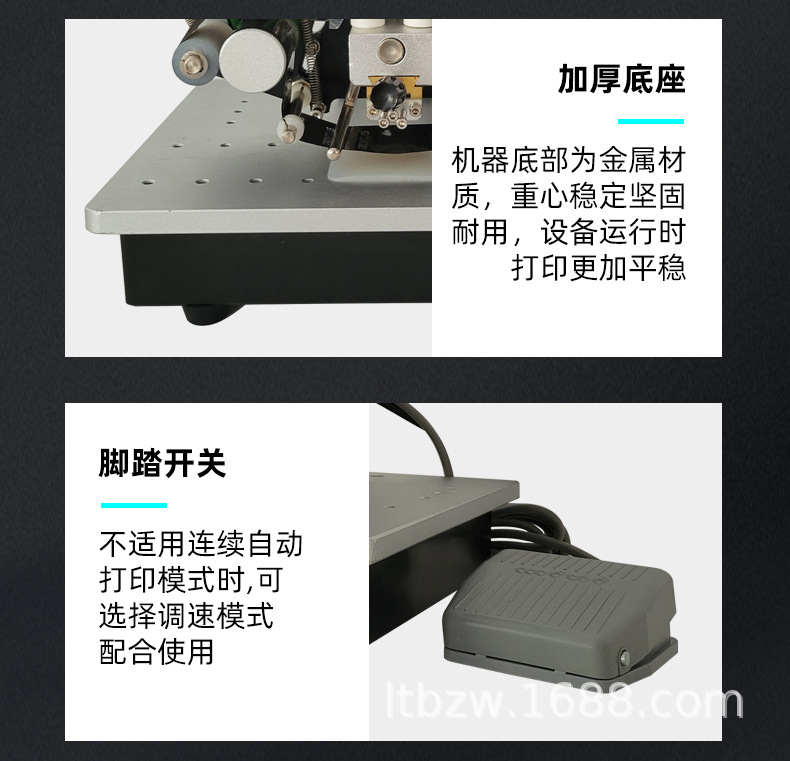 加厚底座

机器底部为金属材质，重心稳定坚固耐用，设备运行时打印更加平稳

脚踏开关

不适用连续自动打印模式时,可选择调速模式配合使用

ltbzw.1688.com