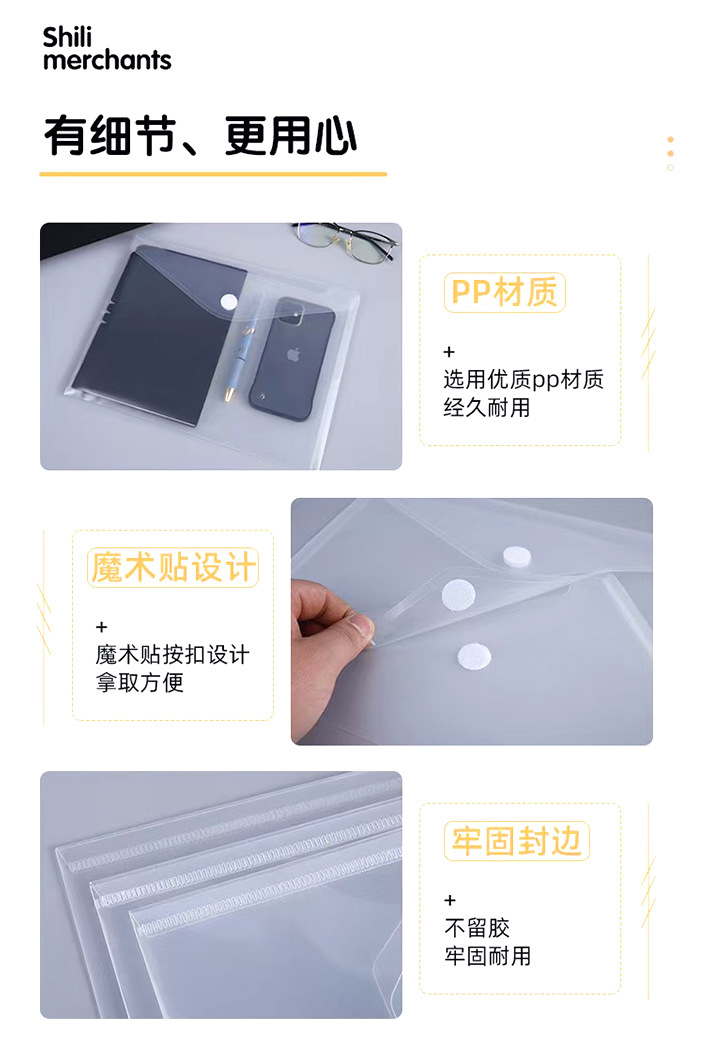 Shili merchants

有细节、更用心

PP材质

+
选用优质pp材质
经久耐用

魔术贴设计

+
魔术贴按扣设计
拿取方便

牢固封边

+
不留胶
牢固耐用