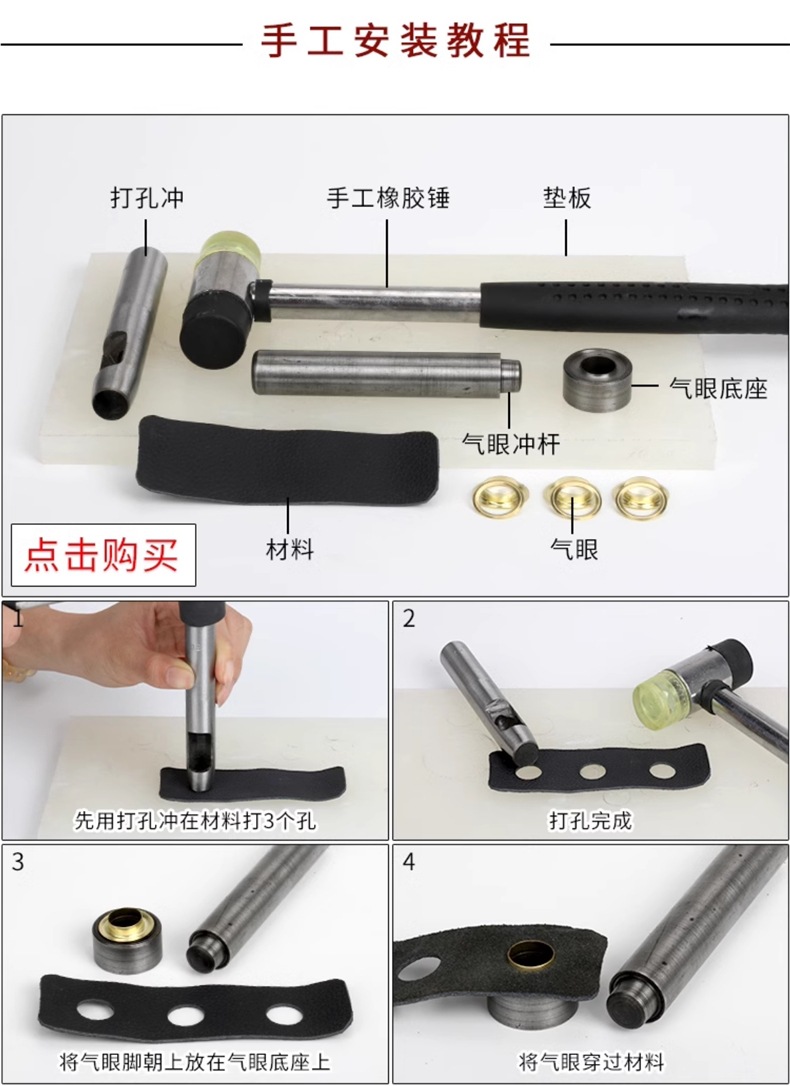 手工安装教程

打孔冲
手工橡胶锤
垫板
气眼底座
气眼冲杆
材料
气眼
点击购买

1
先用打孔冲在材料打3个孔

2
打孔完成

3
将气眼脚朝上放在气眼底座上

4
将气眼穿过材料