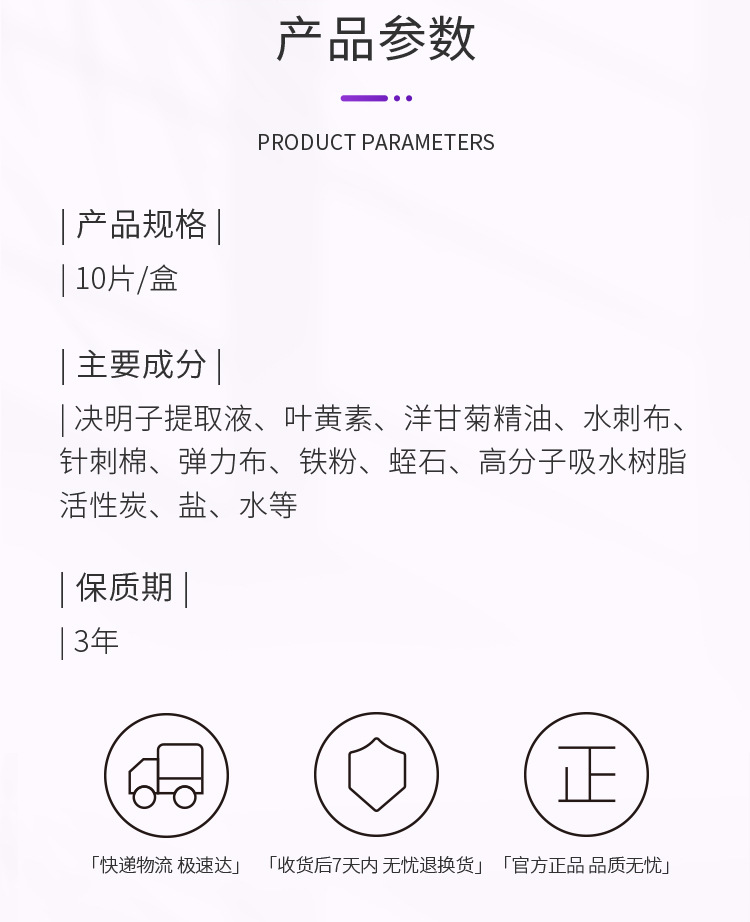 产品参数

PRODUCT PARAMETERS

| 产品规格 |

| 10片/盒

| 主要成分 |

| 决明子提取液、叶黄素、洋甘菊精油、水刺布、针刺棉、弹力布、铁粉、蛭石、高分子吸水树脂活性炭、盐、水等

| 保质期 |

| 3年

正

「快递物流 极速达」 「收货后7天内 无忧退换货」 「官方正品 品质无忧」