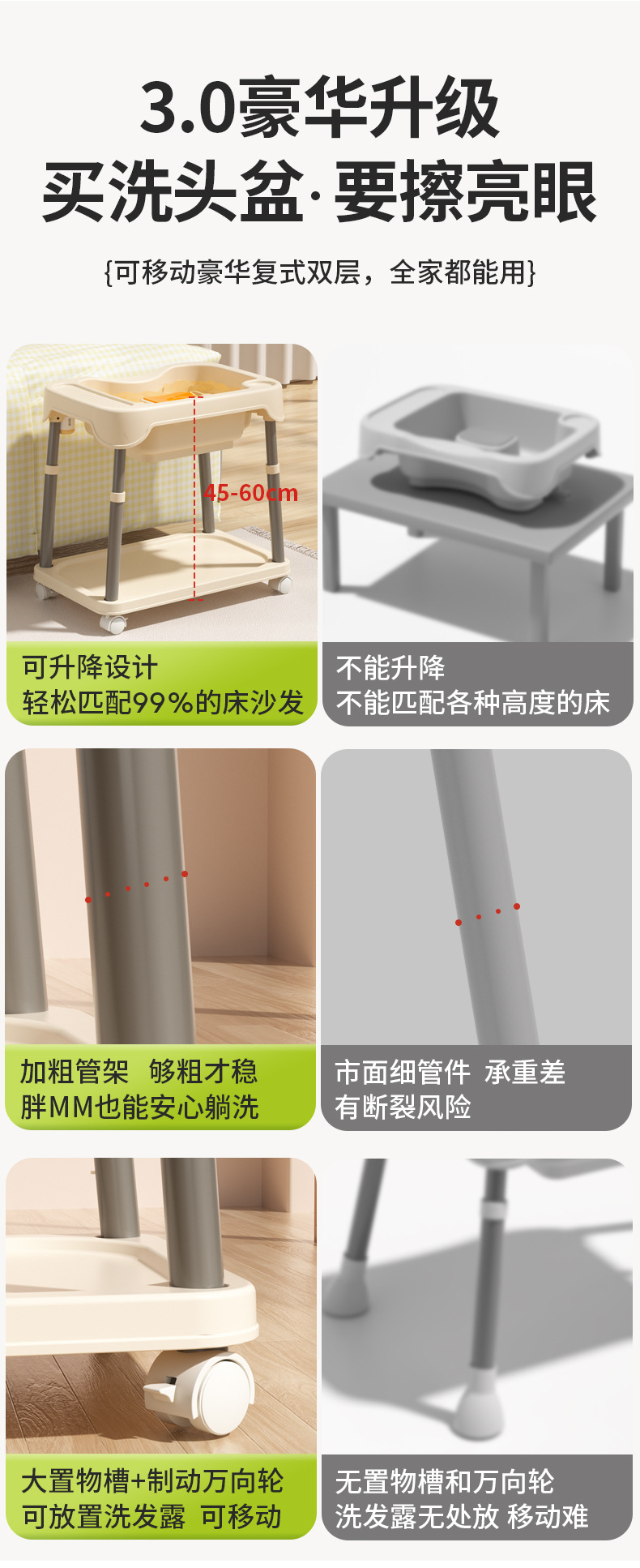 3.0豪华升级
买洗头盆·要擦亮眼

{可移动豪华复式双层，全家都能用}

45-60cm

可升降设计
轻松匹配99%的床沙发

不能升降
不能匹配各种高度的床

加粗管架 够粗才稳
胖MM也能安心躺洗

市面细管件 承重差
有断裂风险

大置物槽+制动万向轮
可放置洗发露 可移动

无置物槽和万向轮
洗发露无处放 移动难