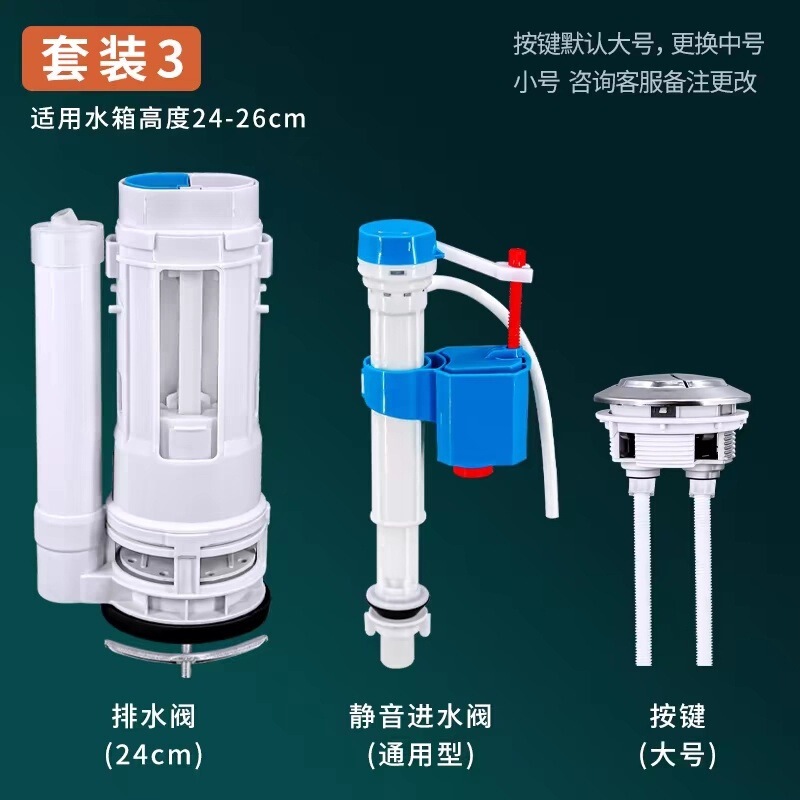 套装3

适用水箱高度24-26cm

按键默认大号，更换中号 小号 咨询客服备注更改

排水阀
(24cm)

静音进水阀
(通用型)

按键
(大号)