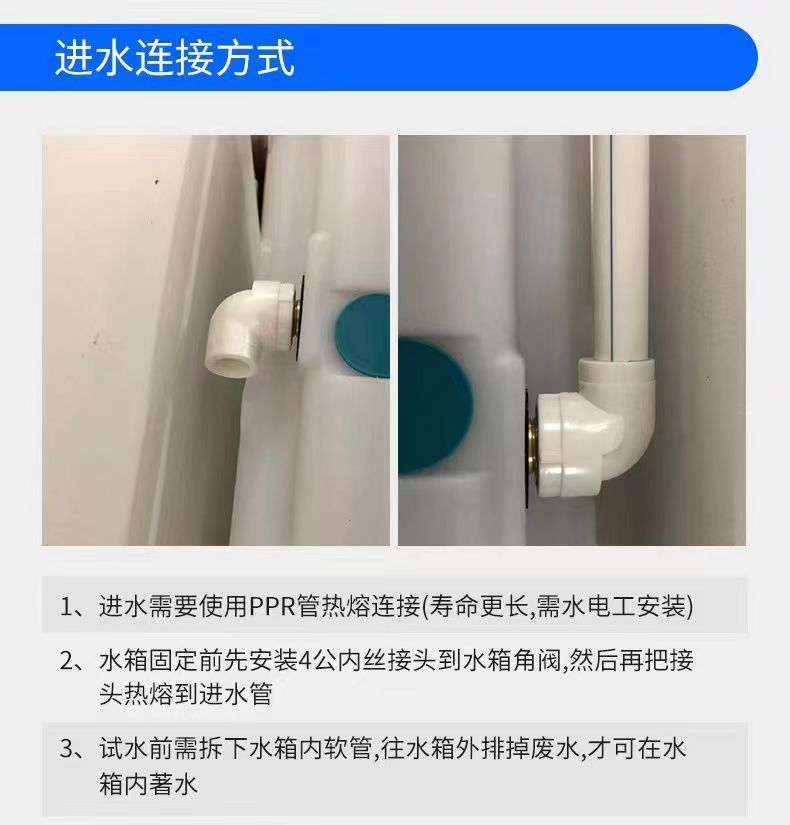 进水连接方式

1、进水需要使用PPR管热熔连接(寿命更长,需水电工安装)

2、水箱固定前先安装4公内丝接头到水箱角阀,然后再把接头热熔到进水管

3、试水前需拆下水箱内软管,往水箱外排掉废水,才可在水箱内著水