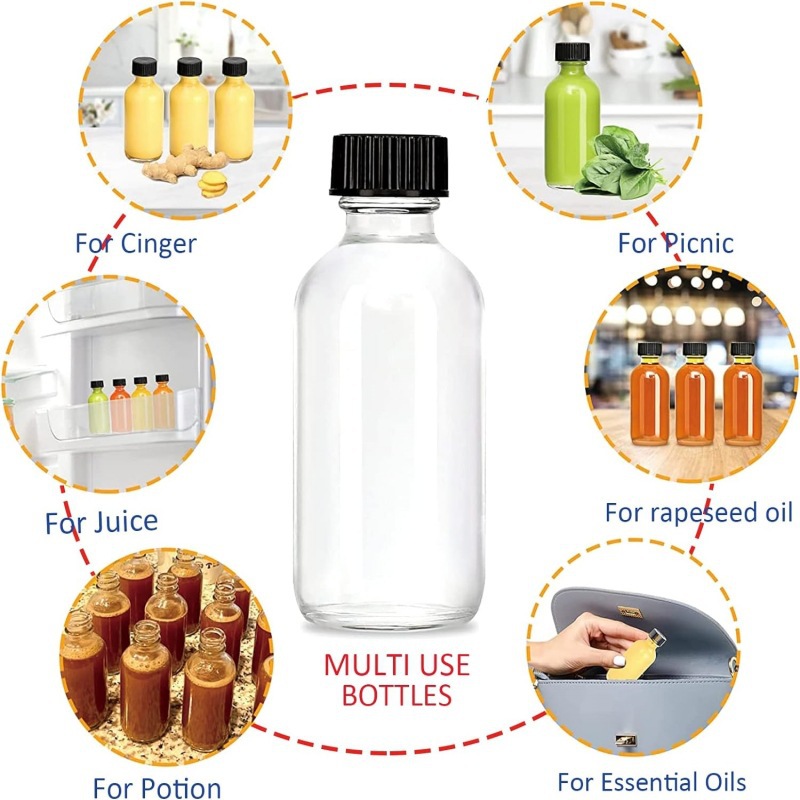 For Cinger

For Picnic

For Juice

For rapeseed oil

MULTI USE BOTTLES

For Potion

For Essential Oils