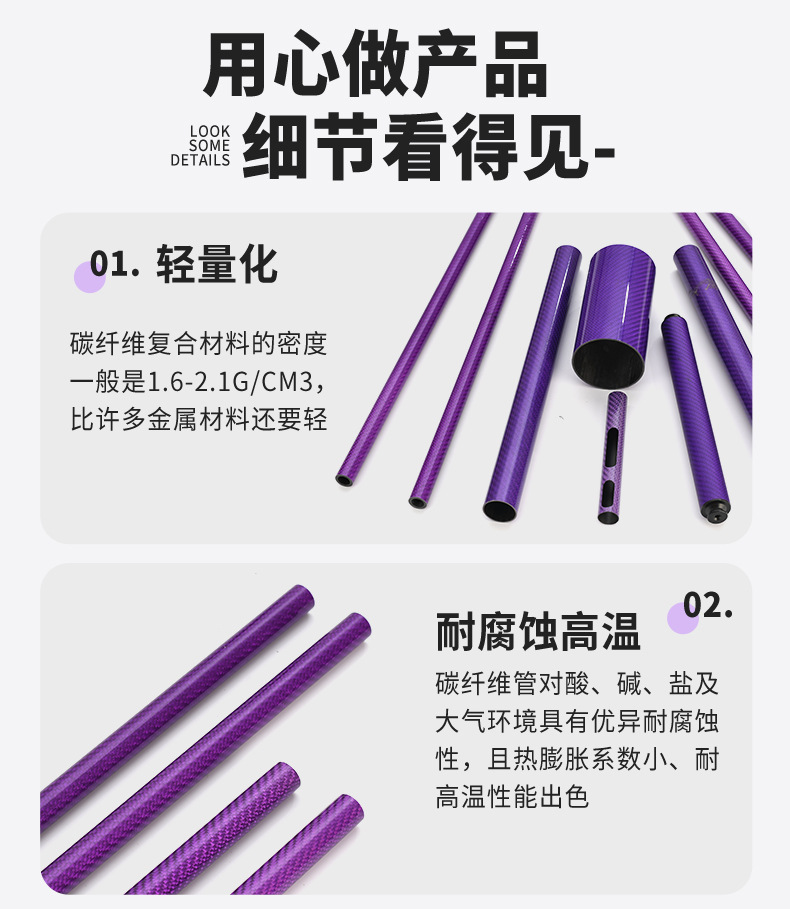 用心做产品

LOOK SOME DETAILS

细节看得见-

01. 轻量化

碳纤维复合材料的密度一般是1.6-2.1G/CM3，比许多金属材料还要轻

02.

耐腐蚀高温

碳纤维管对酸、碱、盐及大气环境具有优异耐腐蚀性，且热膨胀系数小、耐高温性能出色