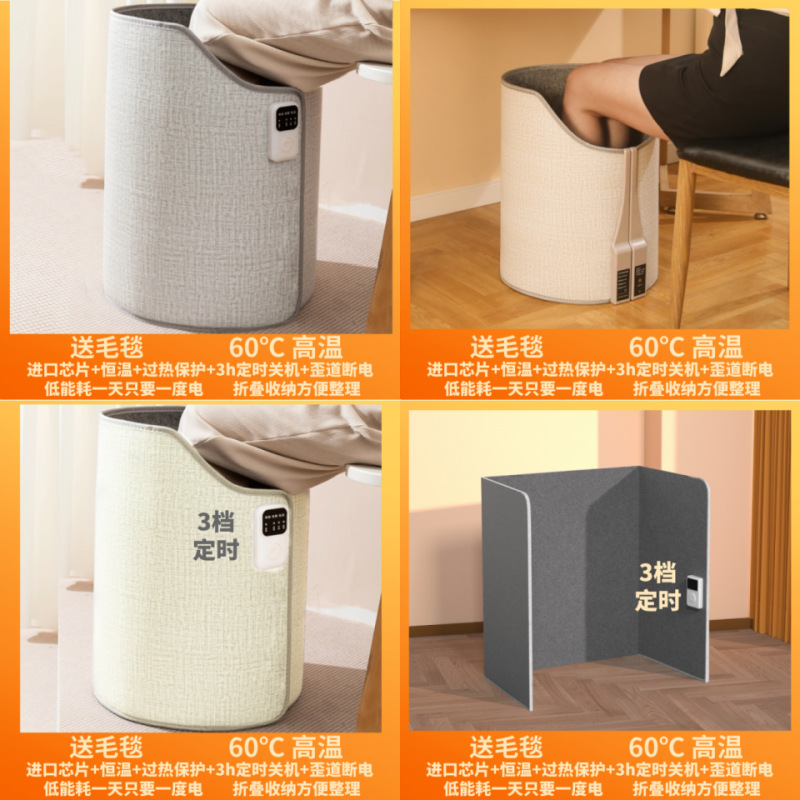 送毛毯 60°C 高温
进口芯片+恒温+过热保护+3h定时关机+歪道断电
低能耗一天只要一度电 折叠收纳方便整理

送毛毯 60°C 高温
进口芯片+恒温+过热保护+3h定时关机+歪道断电
低能耗一天只要一度电 折叠收纳方便整理

3档
定时

送毛毯 60°C 高温
进口芯片+恒温+过热保护+3h定时关机+歪道断电
低能耗一天只要一度电 折叠收纳方便整理

3档
定时

送毛毯 60°C 高温
进口芯片+恒温+过热保护+3h定时关机+歪道断电
低能耗一天只要一度电 折叠收纳方便整理