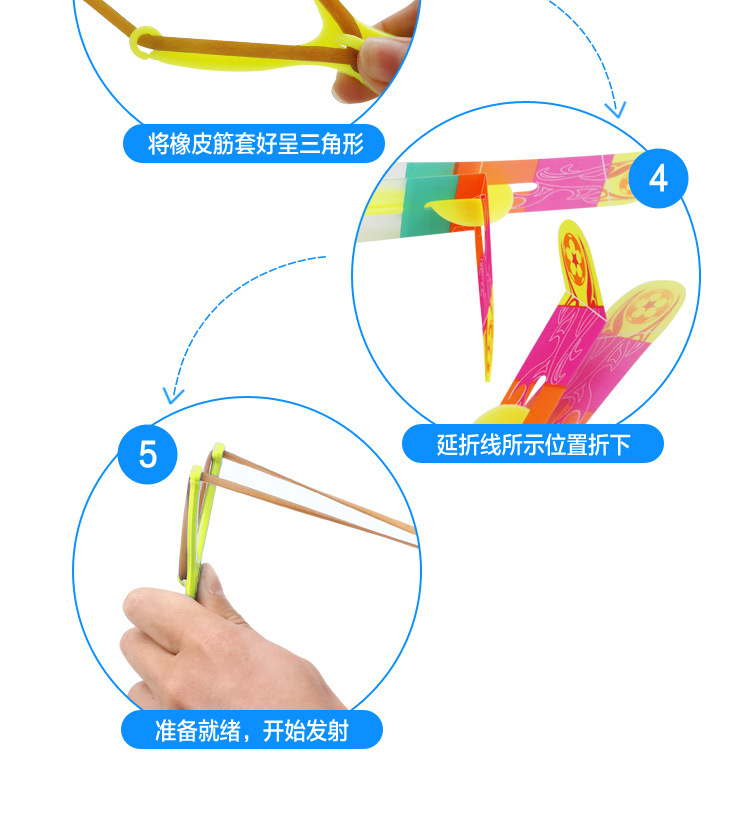 将橡皮筋套好呈三角形

4

延折线所示位置折下

5

准备就绪，开始发射