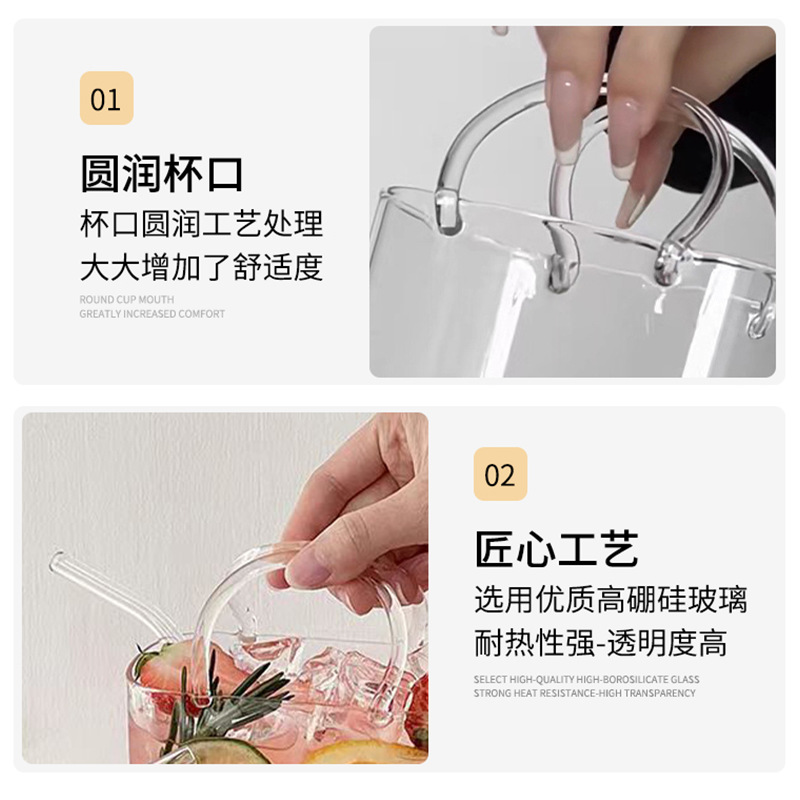 01

圆润杯口

杯口圆润工艺处理
大大增加了舒适度

ROUND CUP MOUTH
GREATLY INCREASED COMFORT

02

匠心工艺

选用优质高硼硅玻璃
耐热性强-透明度高

SELECT HIGH-QUALITY HIGH-BOROSILICATE GLASS
STRONG HEAT RESISTANCE-HIGH TRANSPARENCY