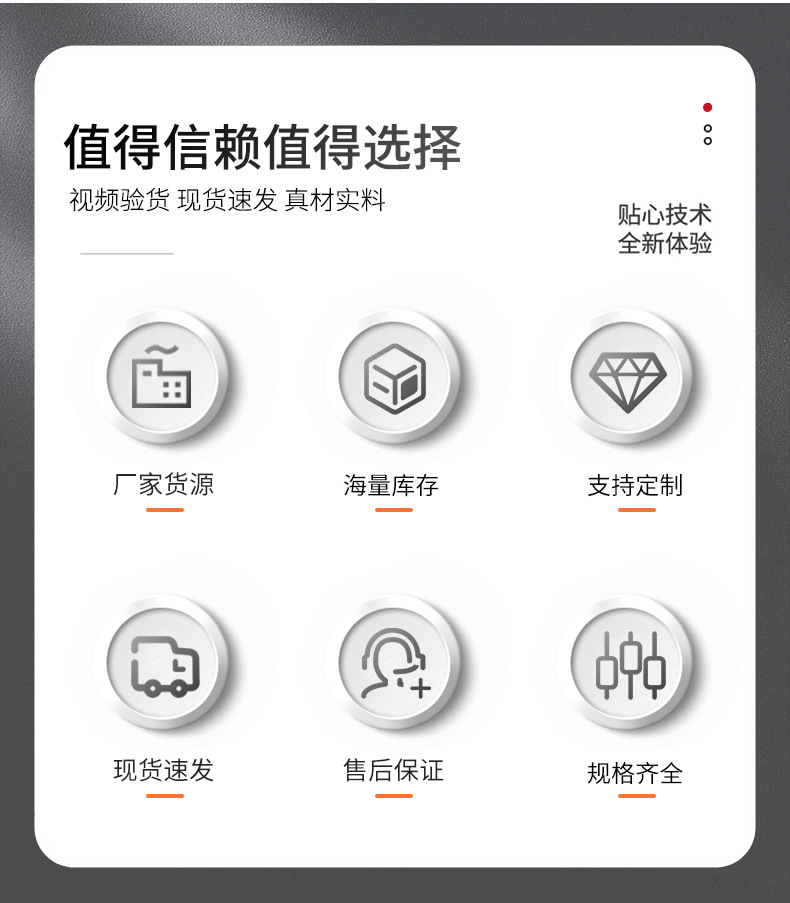 值得信赖值得选择

视频验货 现货速发 真材实料

贴心技术
全新体验

厂家货源

海量库存

支持定制

现货速发

售后保证

规格齐全