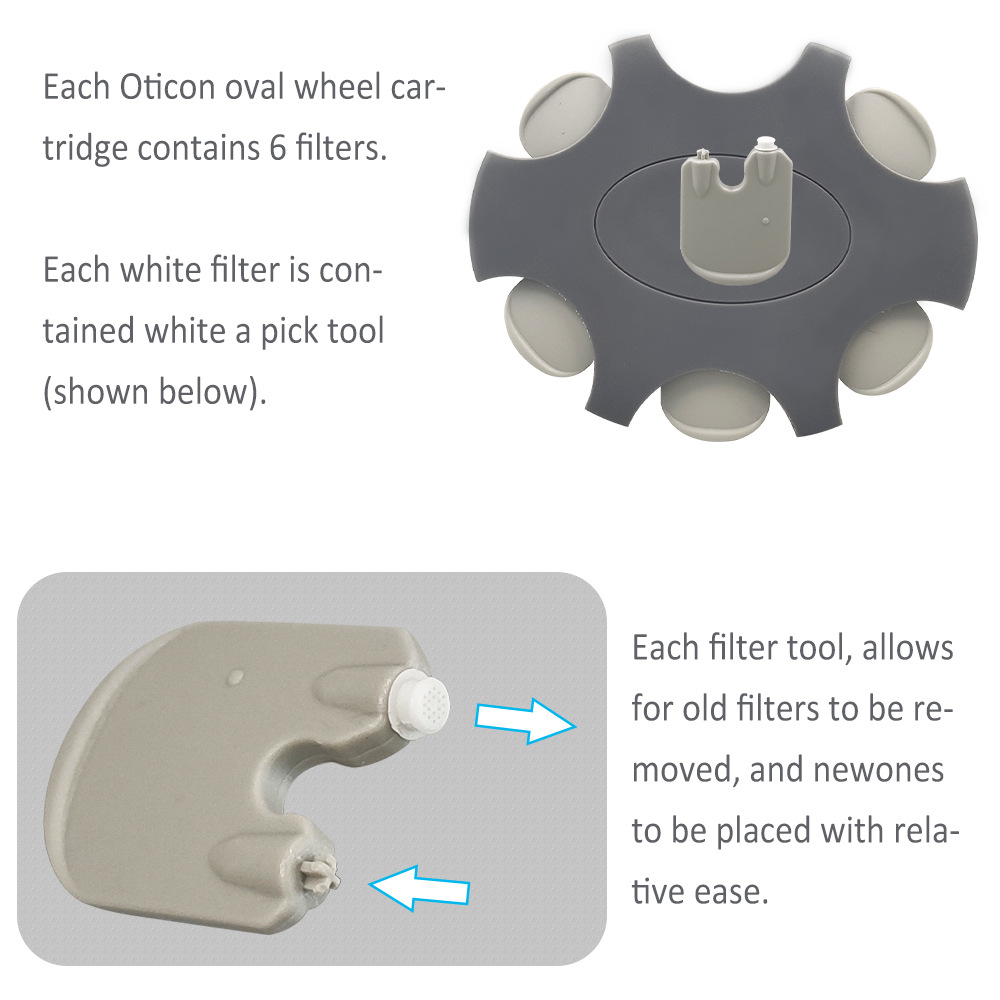 Each Oticon oval wheel cartridge contains 6 filters.

Each white filter is contained white a pick tool (shown below).

Each filter tool, allows for old filters to be removed, and newones to be placed with relative ease.