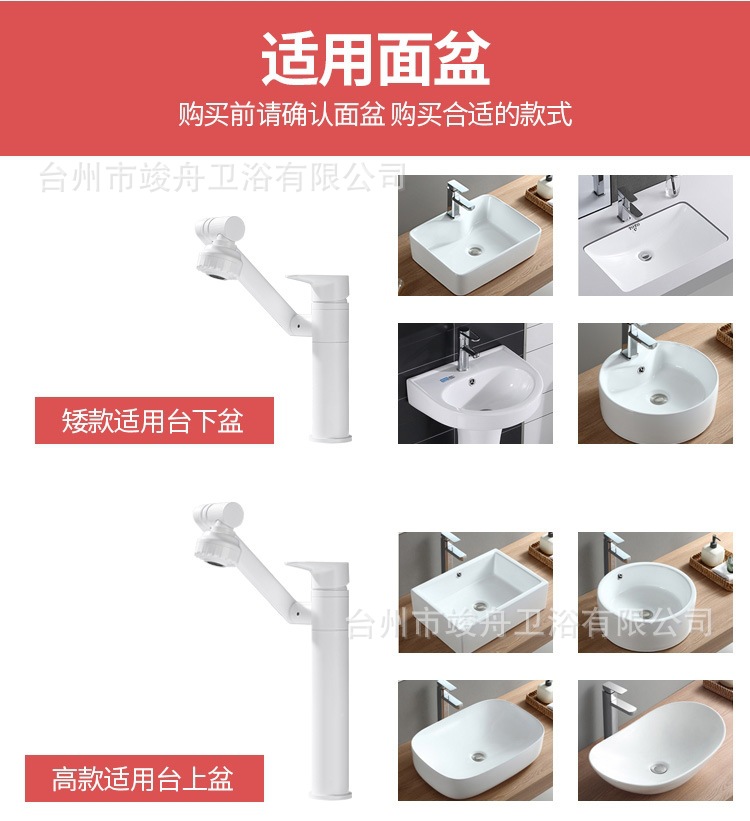 适用面盆

购买前请确认面盆 购买合适的款式

台州市竣舟卫浴有限公司

矮款适用台下盆

台州市竣舟卫浴有限公司

高款适用台上盆