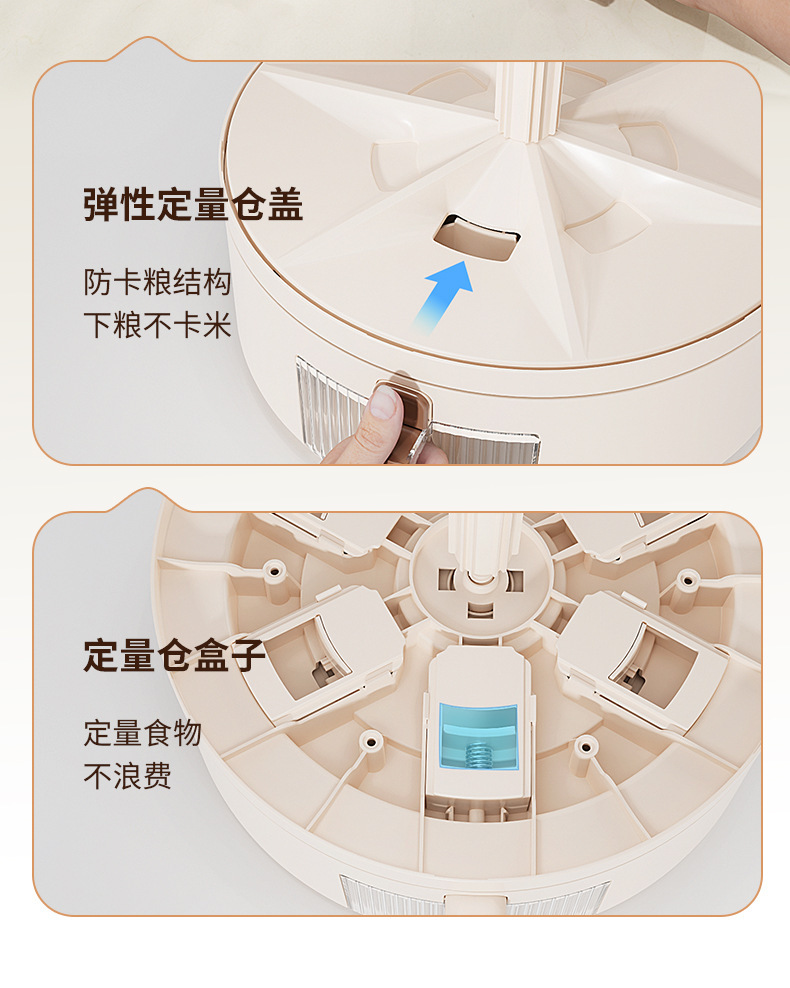 弹性定量仓盖

防卡粮结构
下粮不卡米

定量仓盒子

定量食物
不浪费