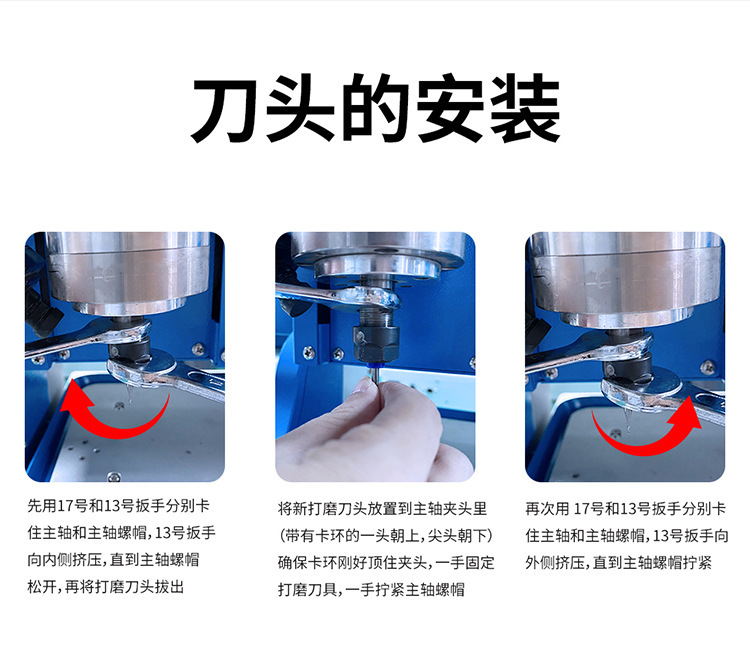 刀头的安装

先用17号和13号扳手分别卡住主轴和主轴螺帽，13号扳手向内侧挤压，直到主轴螺帽松开，再将打磨刀头拔出

将新打磨刀头放置到主轴夹头里（带有卡环的一头朝上，尖头朝下）确保卡环刚好顶住夹头，一手固定打磨刀具，一手拧紧主轴螺帽

再次用 17号和13号扳手分别卡住主轴和主轴螺帽，13号扳手向外侧挤压，直到主轴螺帽拧紧