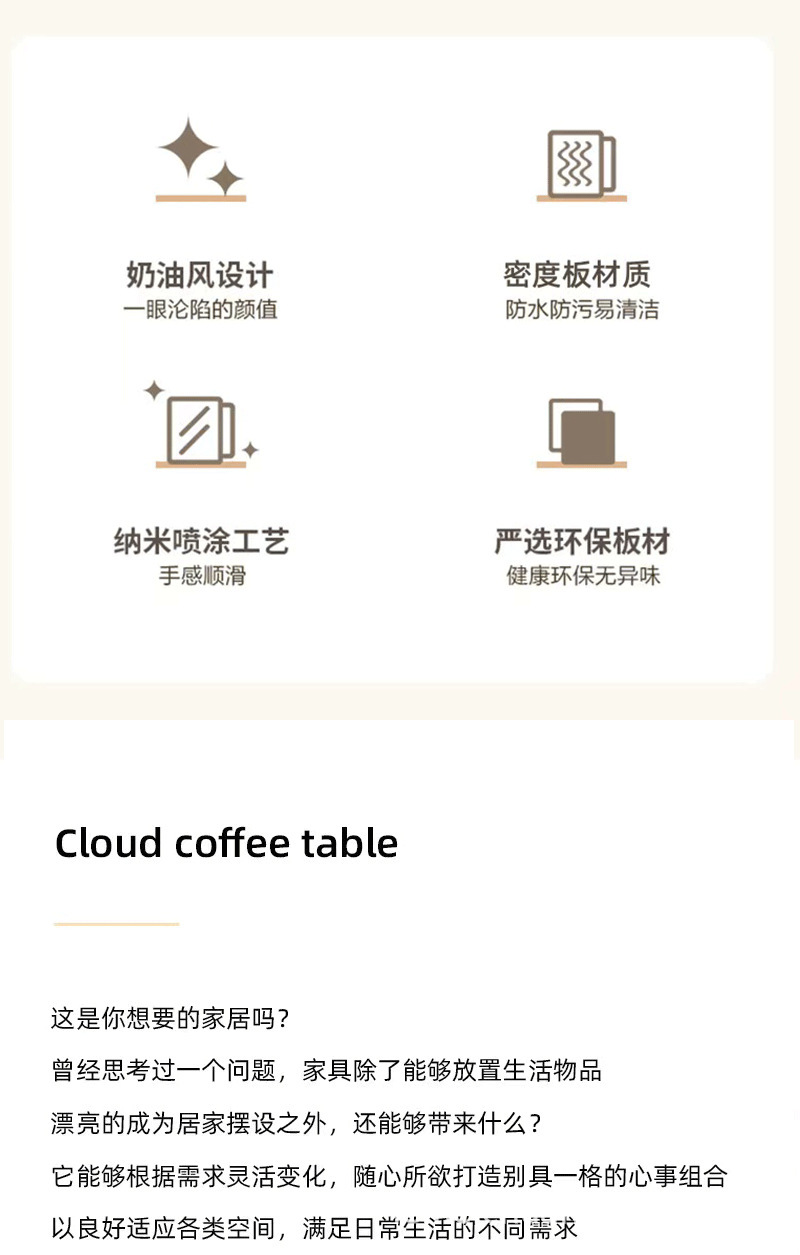 奶油风设计
一眼沦陷的颜值

密度板材质
防水防污易清洁

纳米喷涂工艺
手感顺滑

严选环保板材
健康环保无异味

Cloud coffee table

这是你想要的家居吗?
曾经思考过一个问题，家具除了能够放置生活物品
漂亮的成为居家摆设之外，还能够带来什么?
它能够根据需求灵活变化，随心所欲打造别具一格的心事组合
以良好适应各类空间，满足日常生活的不同需求