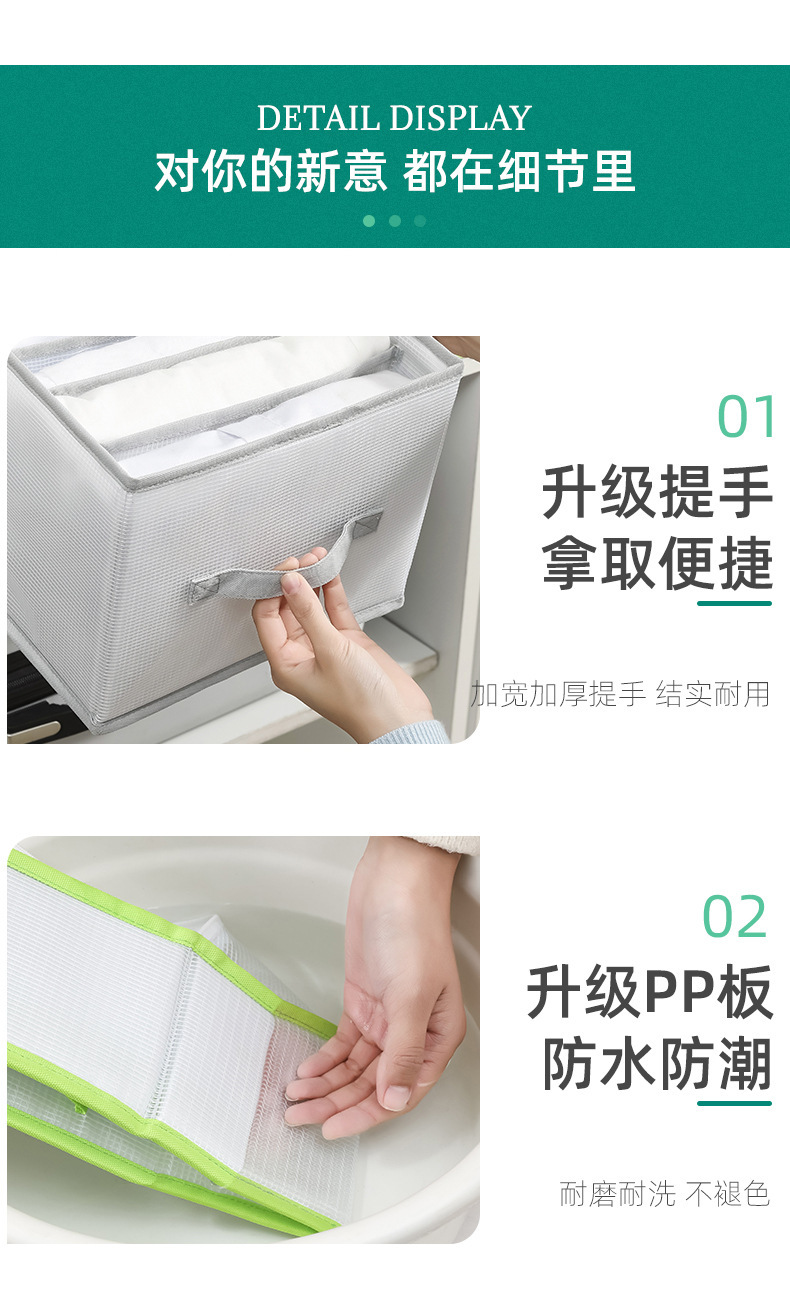 DETAIL DISPLAY
对你的新意 都在细节里

01
升级提手
拿取便捷

加宽加厚提手 结实耐用

02
升级PP板
防水防潮

耐磨耐洗 不褪色