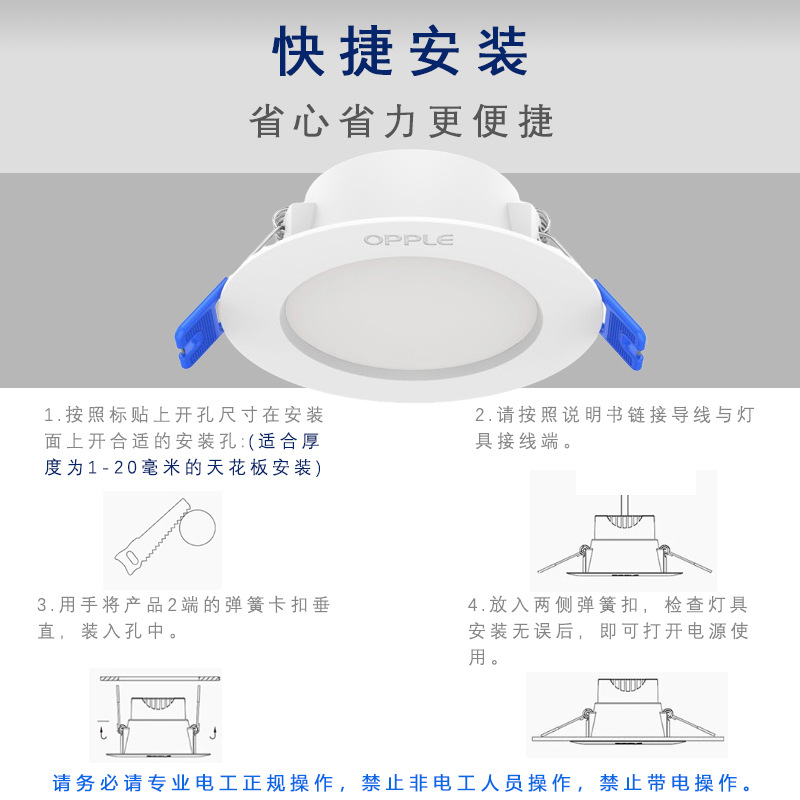 快捷安装

省心省力更便捷

OPPLE

1.按照标贴上开孔尺寸在安装面上开合适的安装孔:(适合厚度为1-20毫米的天花板安装)

2.请按照说明书链接导线与灯具接线端。

3.用手将产品2端的弹簧卡扣垂直，装入孔中。

4.放入两侧弹簧扣，检查灯具安装无误后，即可打开电源使用。

请务必请专业电工正规操作，禁止非电工人员操作，禁止带电操作。