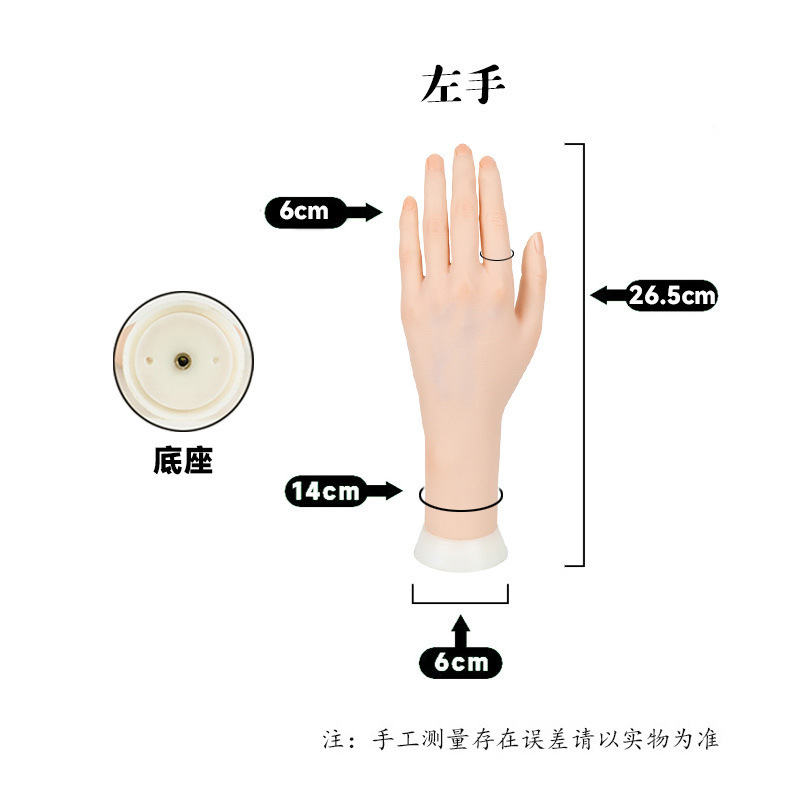 左手

6cm

26.5cm

底座

14cm

6cm

注：手工测量存在误差请以实物为准