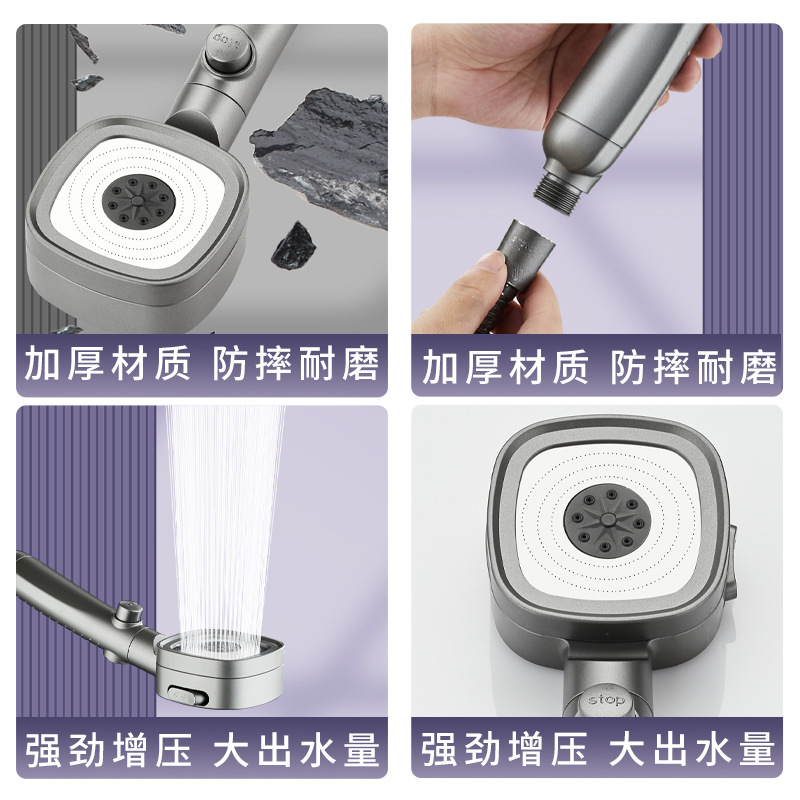 stop

加厚材质 防摔耐磨

加厚材质 防摔耐磨

强劲增压 大出水量

stop

强劲增压 大出水量