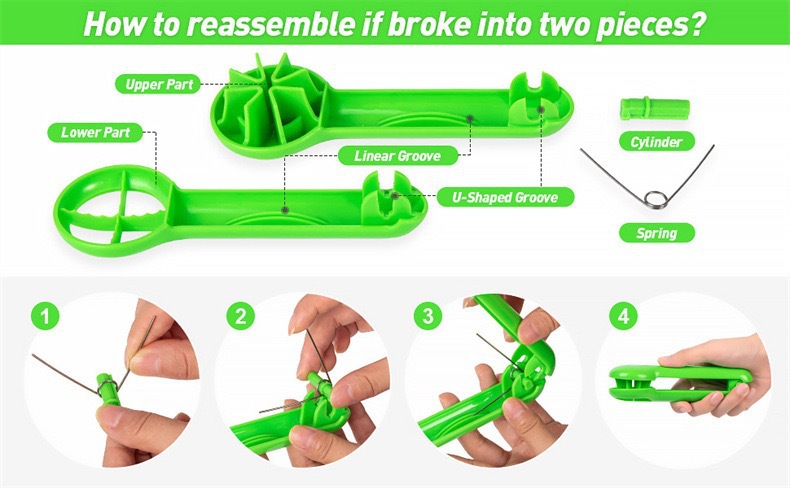 How to reassemble if broke into two pieces?

Upper Part

Lower Part

Linear Groove

U-Shaped Groove

Cylinder

Spring

1

2

3

4