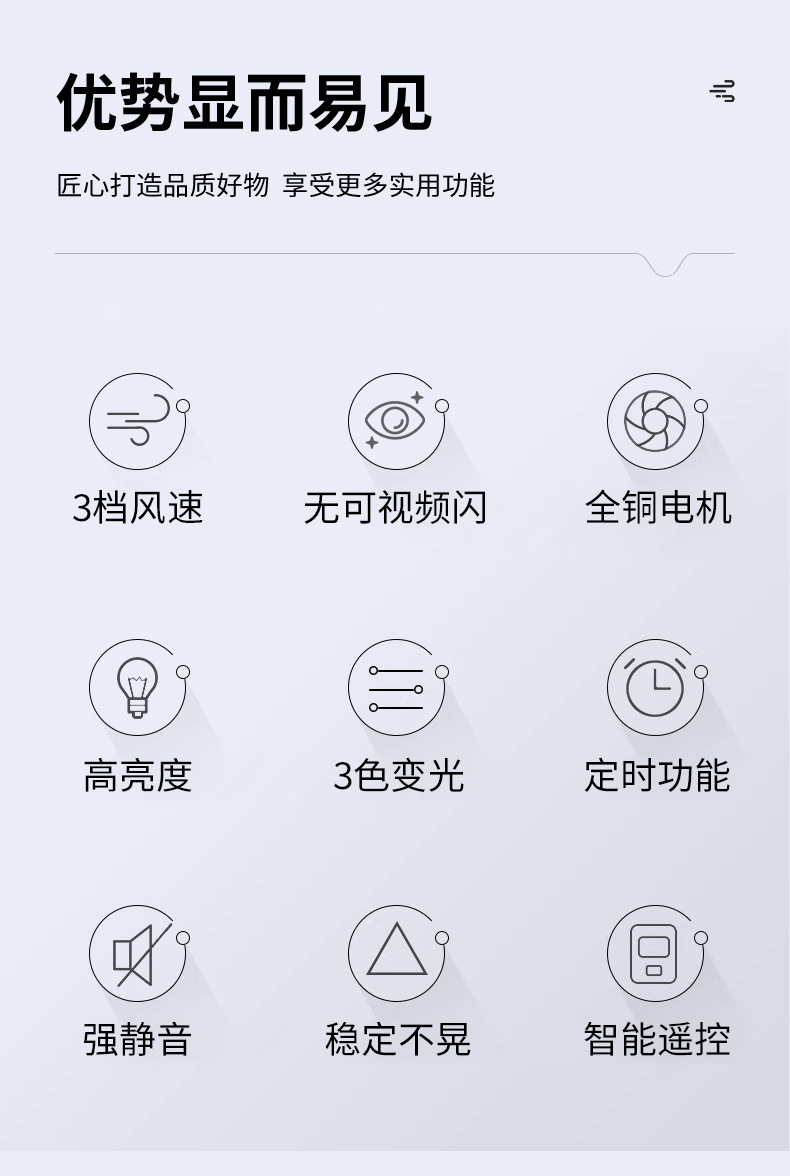 优势显而易见

匠心打造品质好物 享受更多实用功能

3档风速

无可视频闪

全铜电机

高亮度

3色变光

定时功能

强静音

稳定不晃

智能遥控