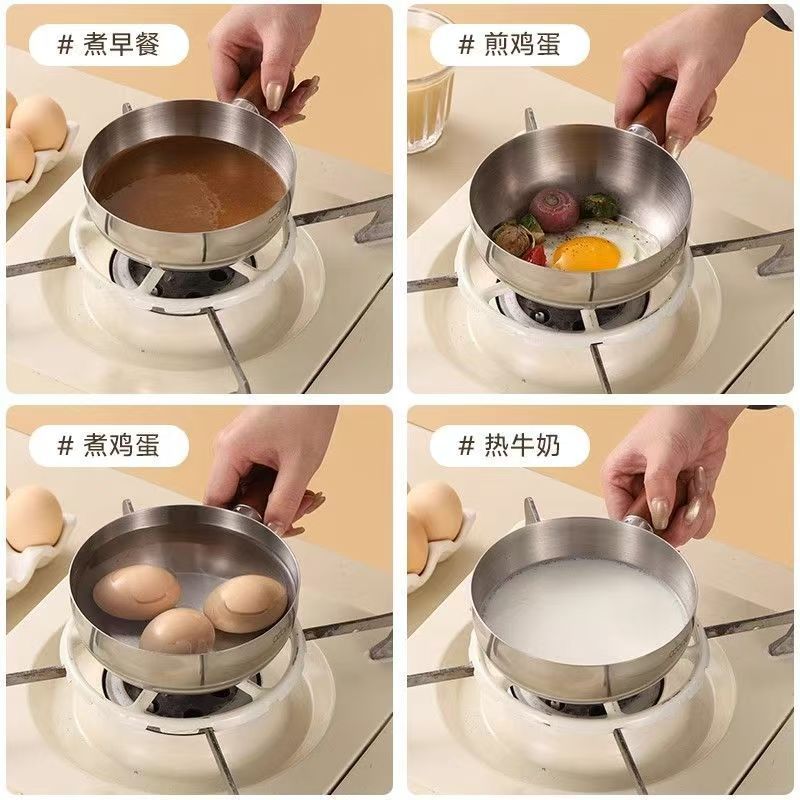 # 煮早餐

# 煎鸡蛋

# 煮鸡蛋

# 热牛奶