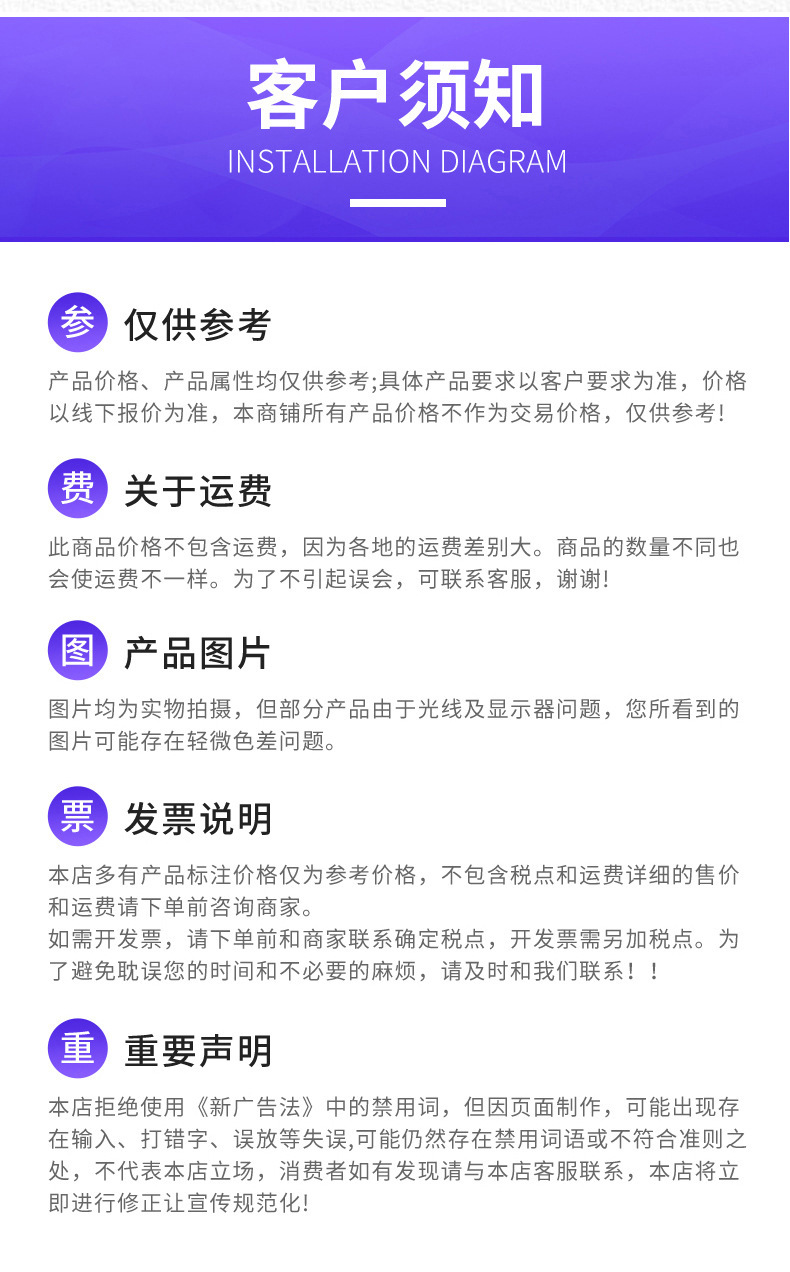 客户须知
INSTALLATION DIAGRAM

参 仅供参考

产品价格、产品属性均仅供参考;具体产品要求以客户要求为准，价格以线下报价为准，本商铺所有产品价格不作为交易价格，仅供参考!

费 关于运费

此商品价格不包含运费，因为各地的运费差别大。商品的数量不同也会使运费不一样。为了不引起误会，可联系客服，谢谢!

图 产品图片

图片均为实物拍摄，但部分产品由于光线及显示器问题，您所看到的图片可能存在轻微色差问题。

票 发票说明

本店多有产品标注价格仅为参考价格，不包含税点和运费详细的售价和运费请下单前咨询商家。
如需开发票，请下单前和商家联系确定税点，开发票需另加税点。为了避免耽误您的时间和不必要的麻烦，请及时和我们联系！！

重 重要声明

本店拒绝使用《新广告法》中的禁用词，但因页面制作，可能出现存在输入、打错字、误放等失误,可能仍然存在禁用词语或不符合准则之处，不代表本店立场，消费者如有发现请与本店客服联系，本店将立即进行修正让宣传规范化!