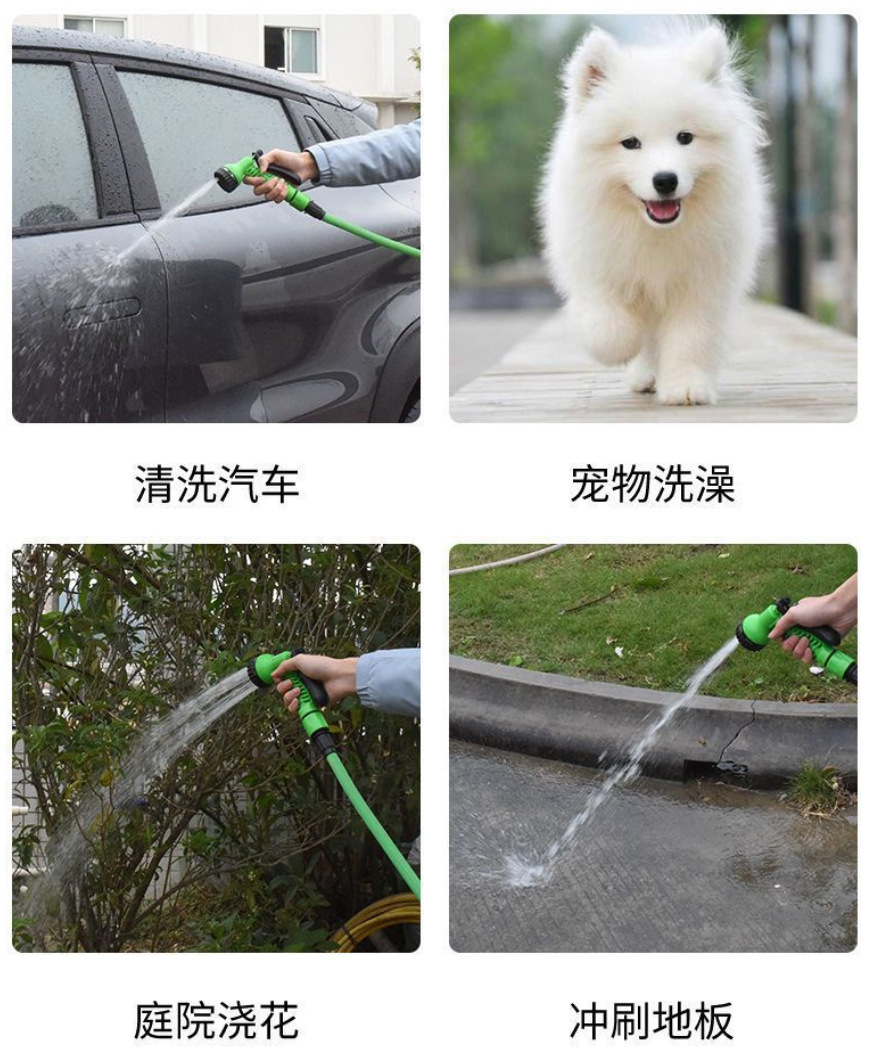 清洗汽车

宠物洗澡

庭院浇花

冲刷地板