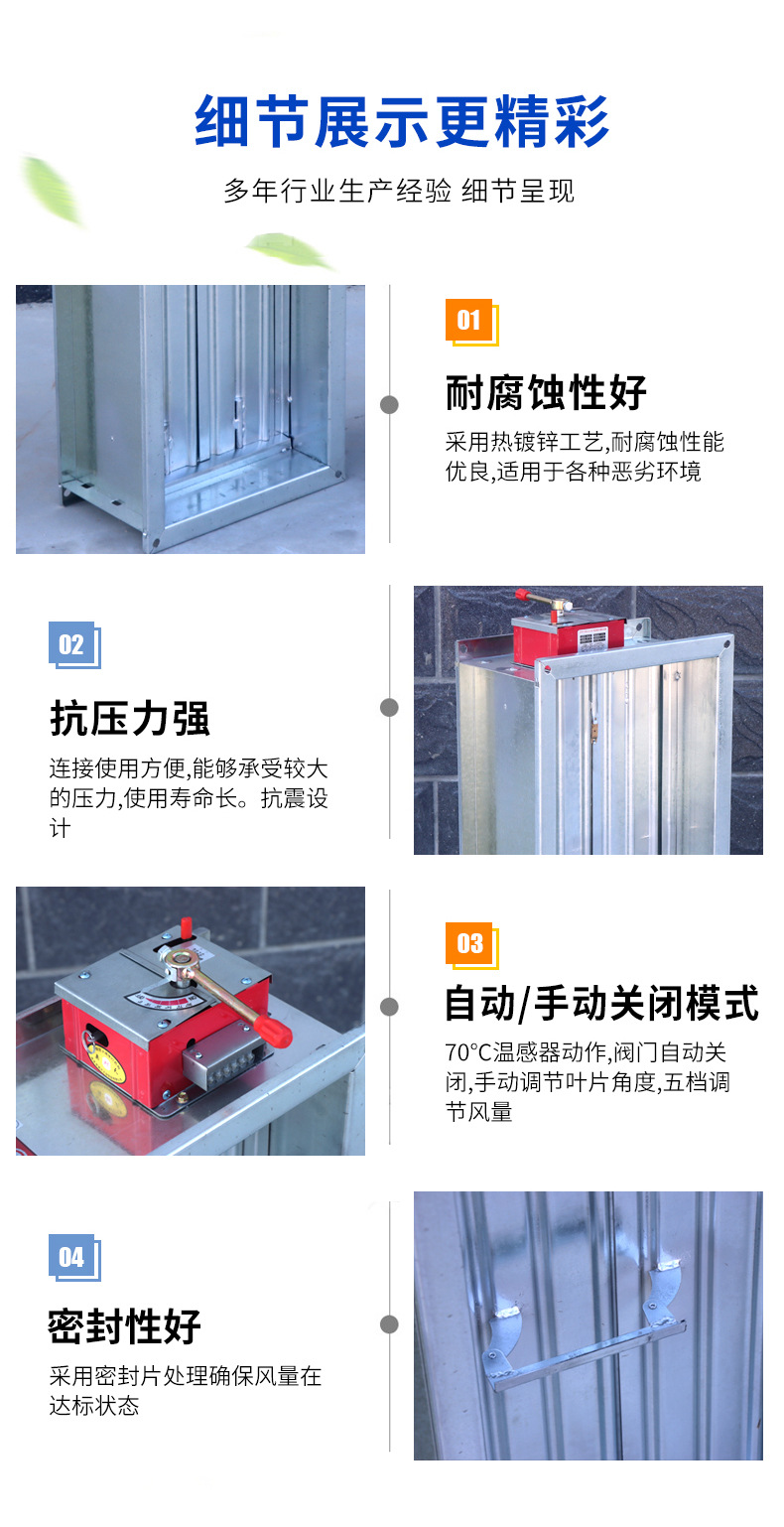 细节展示更精彩

多年行业生产经验 细节呈现

01

耐腐蚀性好

采用热镀锌工艺,耐腐蚀性能优良,适用于各种恶劣环境

02

抗压力强

连接使用方便,能够承受较大的压力,使用寿命长。抗震设计

03

自动/手动关闭模式

70°C温感器动作,阀门自动关闭,手动调节叶片角度,五档调节风量

04

密封性好

采用密封片处理确保风量在达标状态