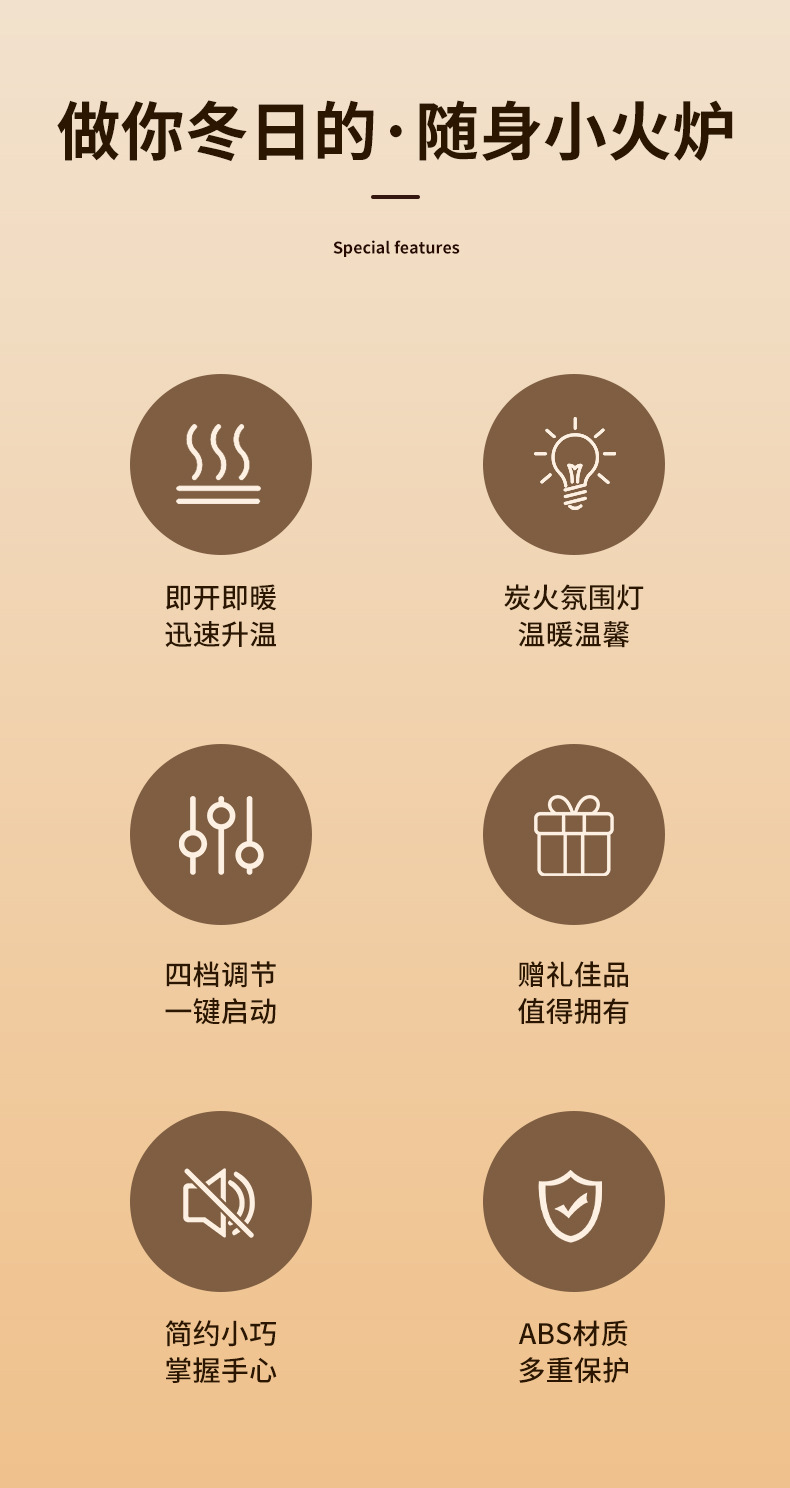 做你冬日的·随身小火炉

Special features

即开即暖
迅速升温

炭火氛围灯
温暖温馨

四档调节
一键启动

赠礼佳品
值得拥有

简约小巧
掌握手心

ABS材质
多重保护