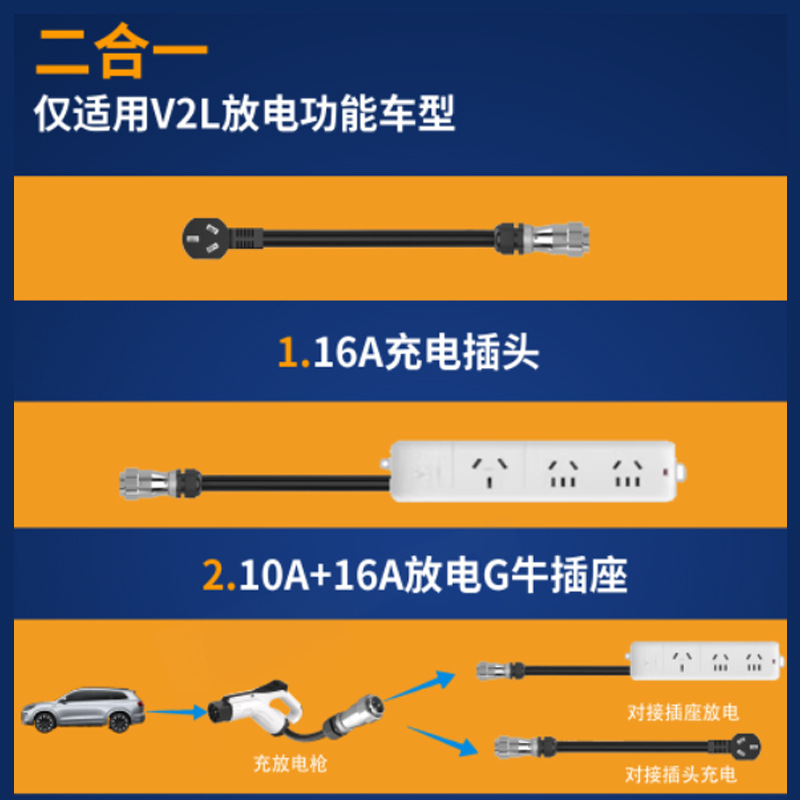 二合一
仅适用V2L放电功能车型

1.16A充电插头

2.10A+16A放电G牛插座

充放电枪

对接插座放电

对接插头充电