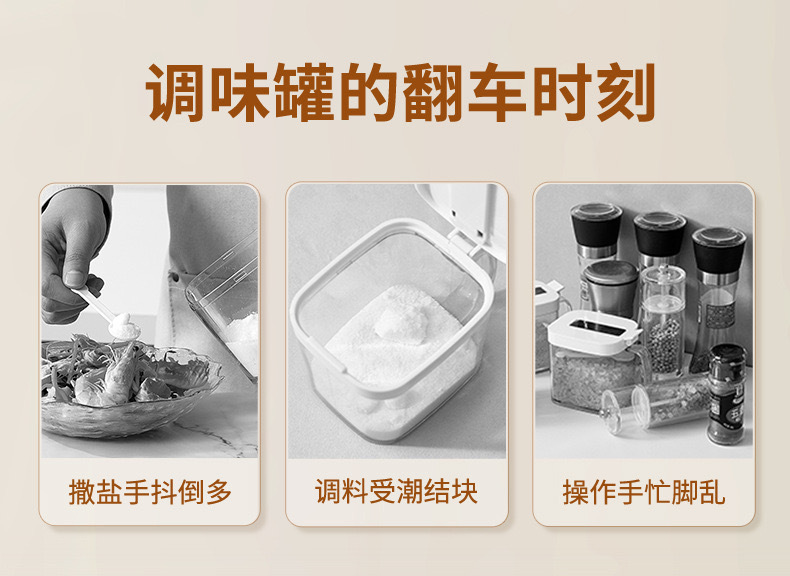 调味罐的翻车时刻

撒盐手抖倒多

调料受潮结块

操作手忙脚乱