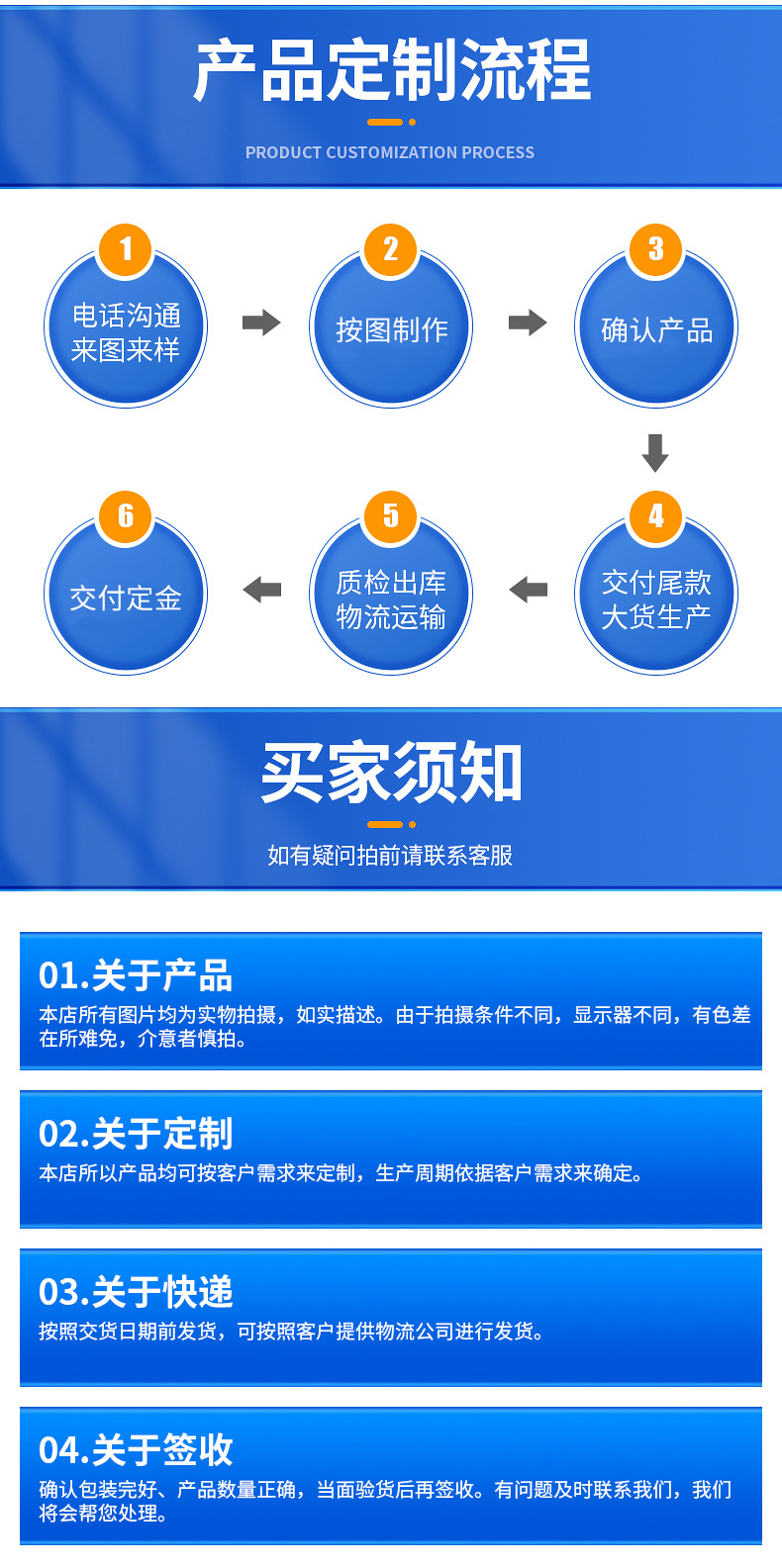 产品定制流程

PRODUCT CUSTOMIZATION PROCESS

1
电话沟通
来图来样

2
按图制作

3
确认产品

4
交付尾款
大货生产

5
质检出库
物流运输

6
交付定金

买家须知

如有疑问拍前请联系客服

01.关于产品
本店所有图片均为实物拍摄，如实描述。由于拍摄条件不同，显示器不同，有色差在所难免，介意者慎拍。

02.关于定制
本店所以产品均可按客户需求来定制，生产周期依据客户需求来确定。

03.关于快递
按照交货日期前发货，可按照客户提供物流公司进行发货。

04.关于签收
确认包装完好、产品数量正确，当面验货后再签收。有问题及时联系我们，我们将会帮您处理。