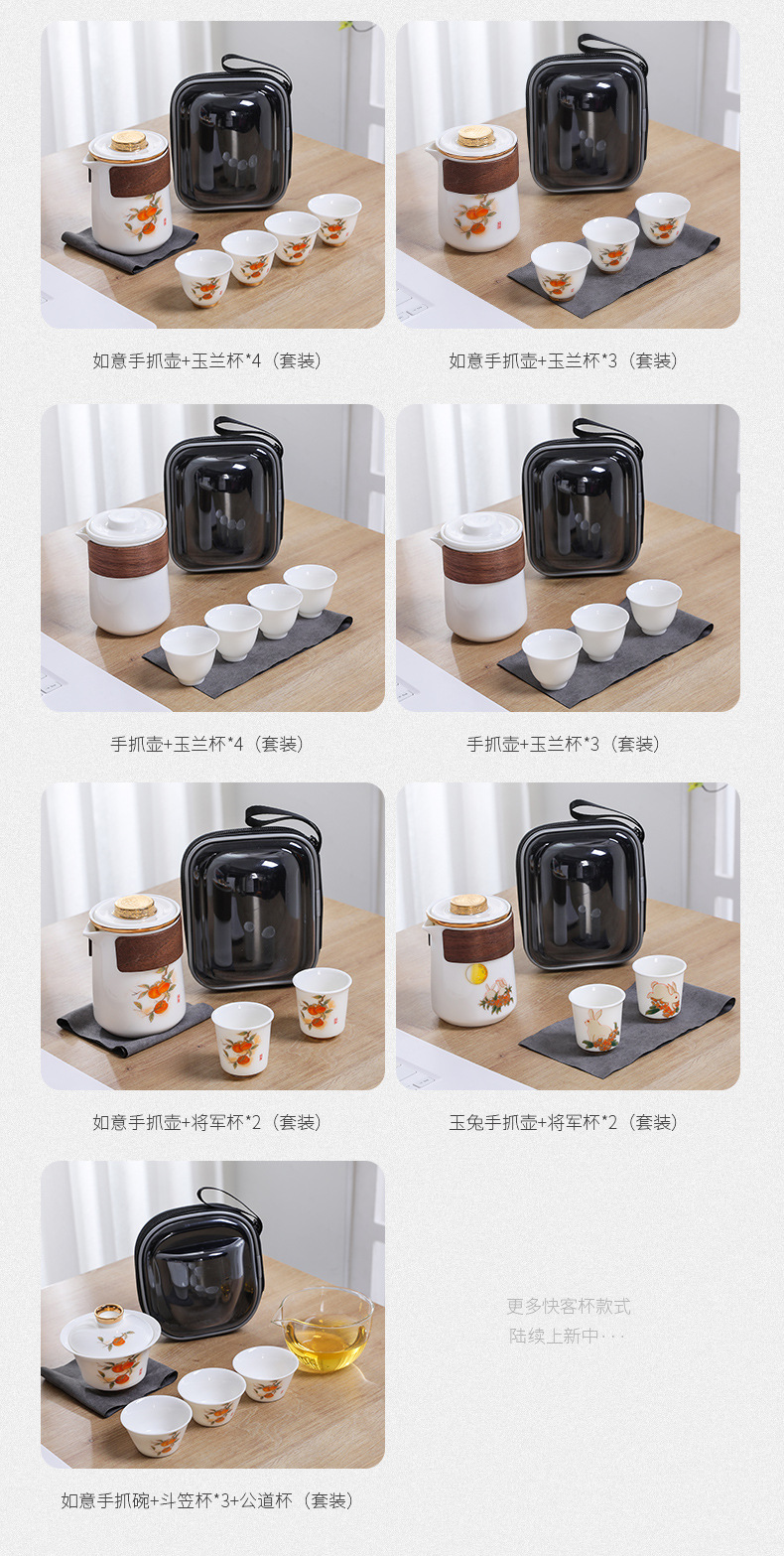 如意手抓壶+玉兰杯*4（套装）

如意手抓壶+玉兰杯*3（套装）

手抓壶+玉兰杯*4（套装）

手抓壶+玉兰杯*3（套装）

如意手抓壶+将军杯*2（套装）

玉兔手抓壶+将军杯*2（套装）

如意手抓碗+斗笠杯*3+公道杯（套装）

更多快客杯款式
陆续上新中···