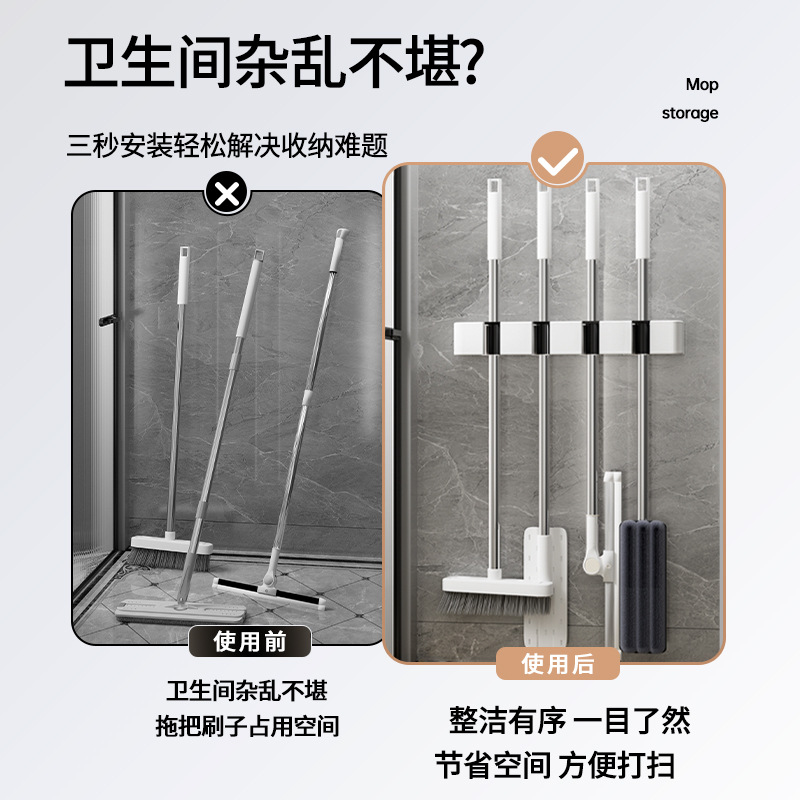 卫生间杂乱不堪?

Mop storage

三秒安装轻松解决收纳难题

使用前

卫生间杂乱不堪
拖把刷子占用空间

使用后

整洁有序 一目了然
节省空间 方便打扫