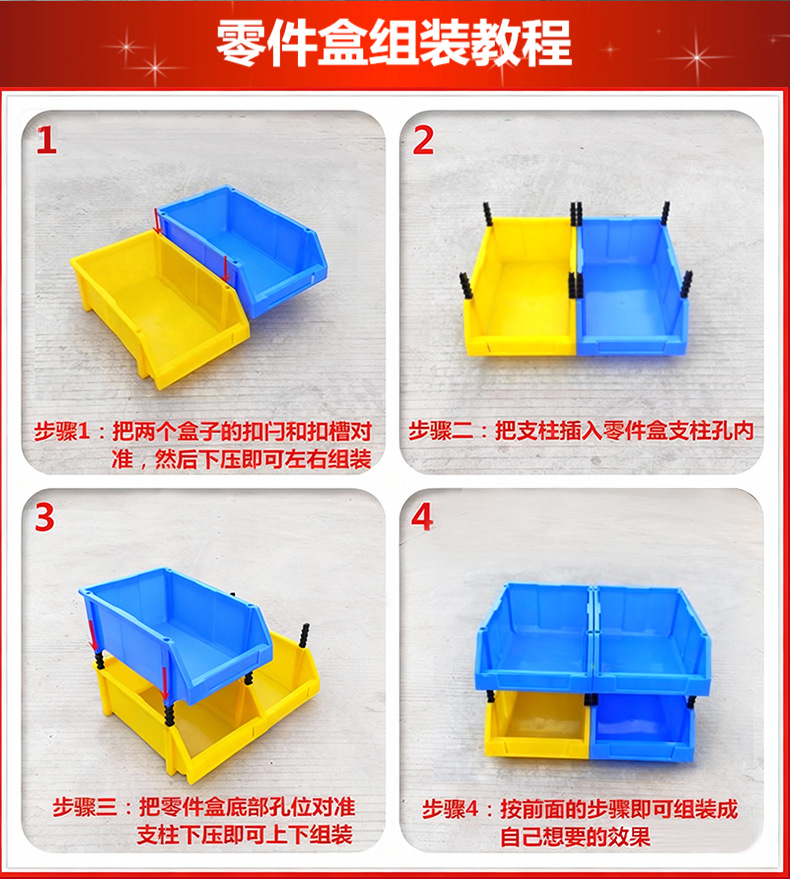 零件盒组装教程

1

步骤1：把两个盒子的扣闩和扣槽对准，然后下压即可左右组装

2

步骤二：把支柱插入零件盒支柱孔内

3

步骤三：把零件盒底部孔位对准支柱下压即可上下组装

4

步骤4：按前面的步骤即可组装成自己想要的效果