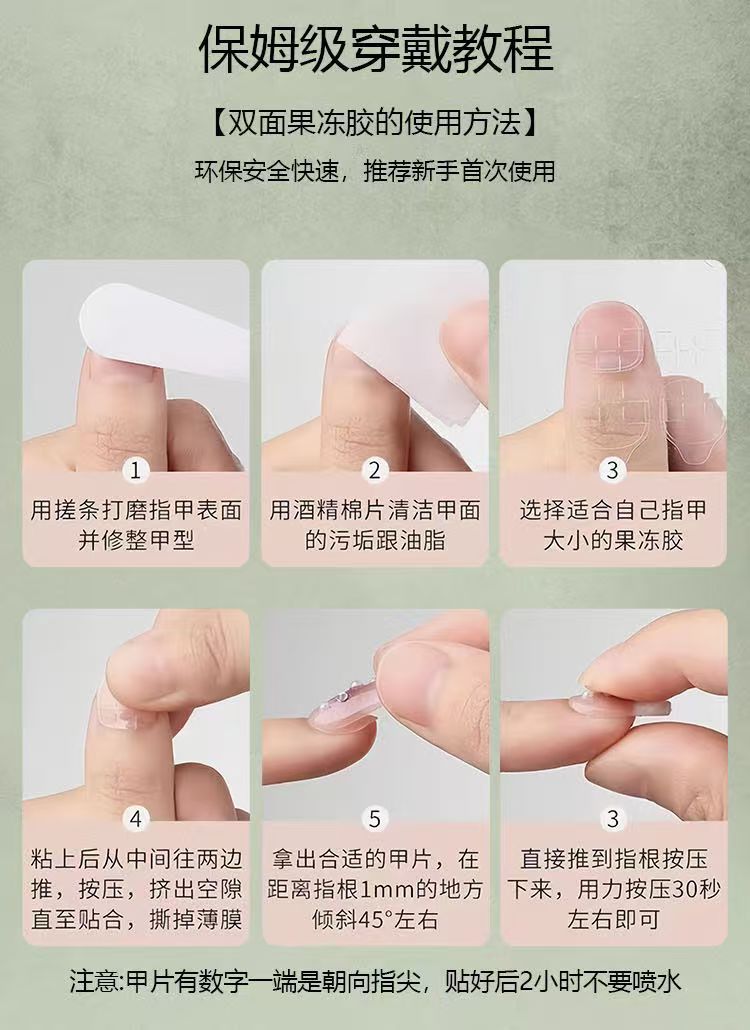 保姆级穿戴教程

【双面果冻胶的使用方法】

环保安全快速，推荐新手首次使用

1
用搓条打磨指甲表面并修整甲型

2
用酒精棉片清洁甲面的污垢跟油脂

3
选择适合自己指甲大小的果冻胶

4
粘上后从中间往两边推，按压，挤出空隙直至贴合，撕掉薄膜

5
拿出合适的甲片，在距离指根1mm的地方倾斜45°左右

3
直接推到指根按压下来，用力按压30秒左右即可

注意:甲片有数字一端是朝向指尖，贴好后2小时不要喷水