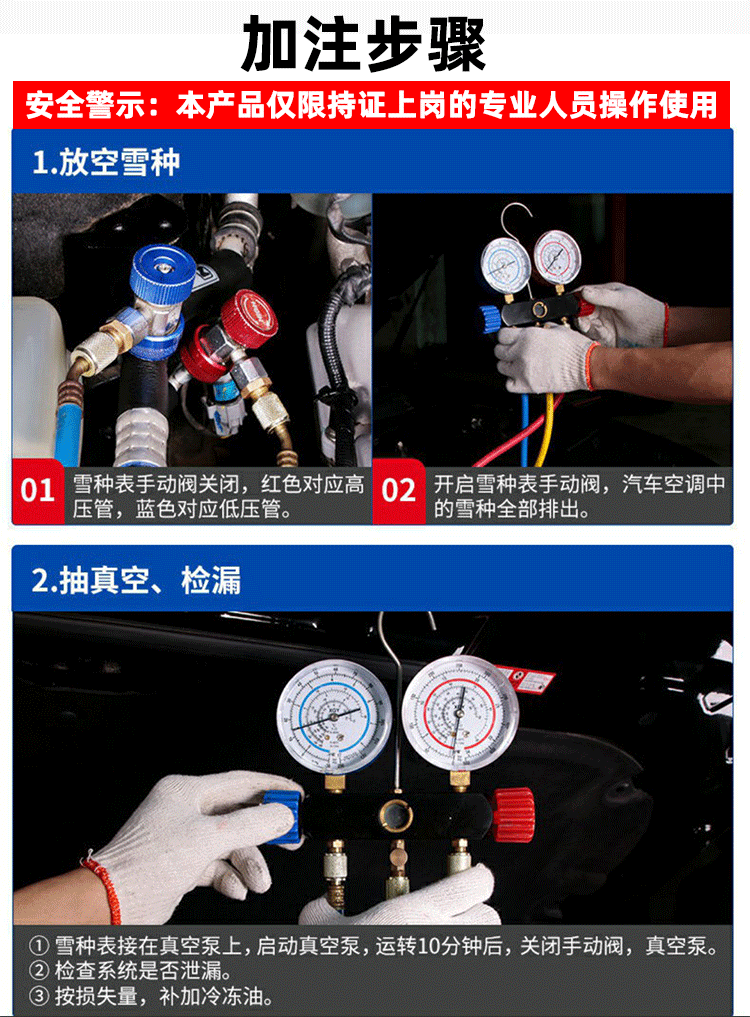 加注步骤

安全警示：本产品仅限持证上岗的专业人员操作使用

1.放空雪种

01 雪种表手动阀关闭，红色对应高压管，蓝色对应低压管。

02 开启雪种表手动阀，汽车空调中的雪种全部排出。

2.抽真空、检漏

① 雪种表接在真空泵上，启动真空泵，运转10分钟后，关闭手动阀，真空泵。
② 检查系统是否泄漏。
③ 按损失量，补加冷冻油。