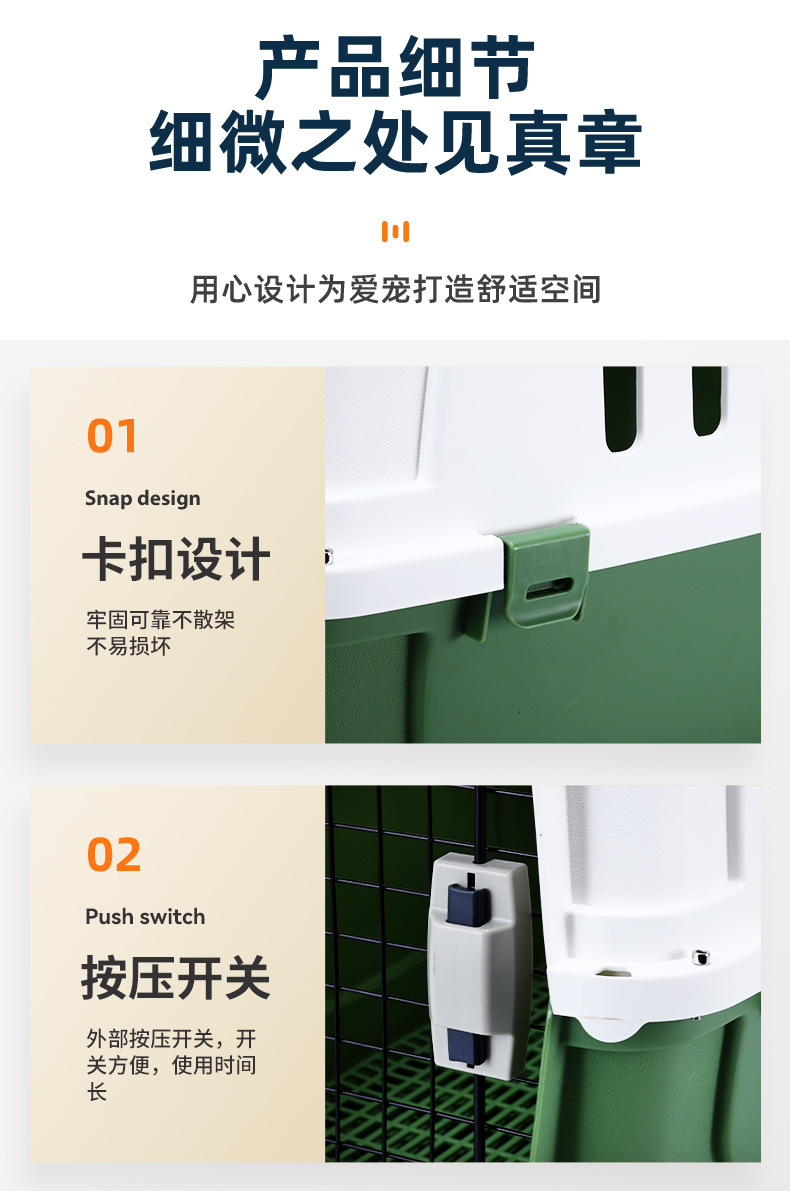 产品细节
细微之处见真章

用心设计为爱宠打造舒适空间

01

Snap design

卡扣设计

牢固可靠不散架
不易损坏

02

Push switch

按压开关

外部按压开关，开关方便，使用时间长