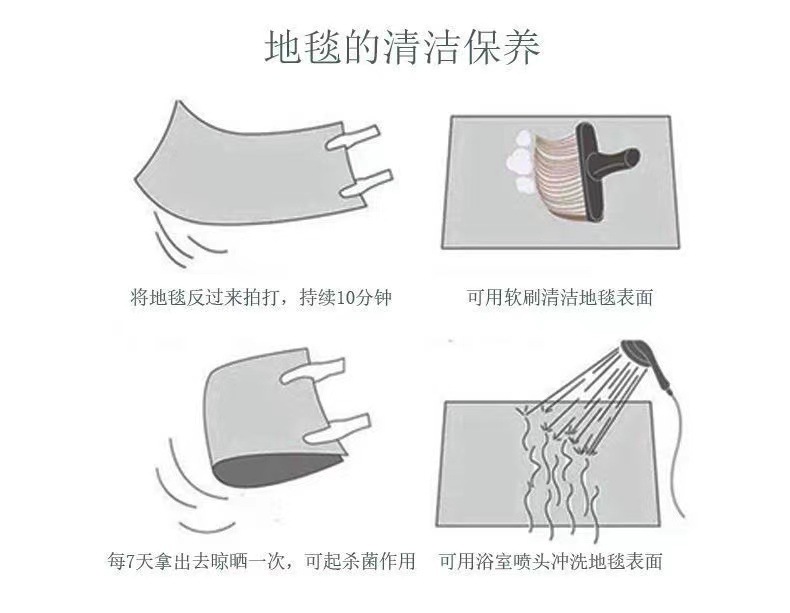 地毯的清洁保养

将地毯反过来拍打，持续10分钟

可用软刷清洁地毯表面

每7天拿出去晾晒一次，可起杀菌作用

可用浴室喷头冲洗地毯表面