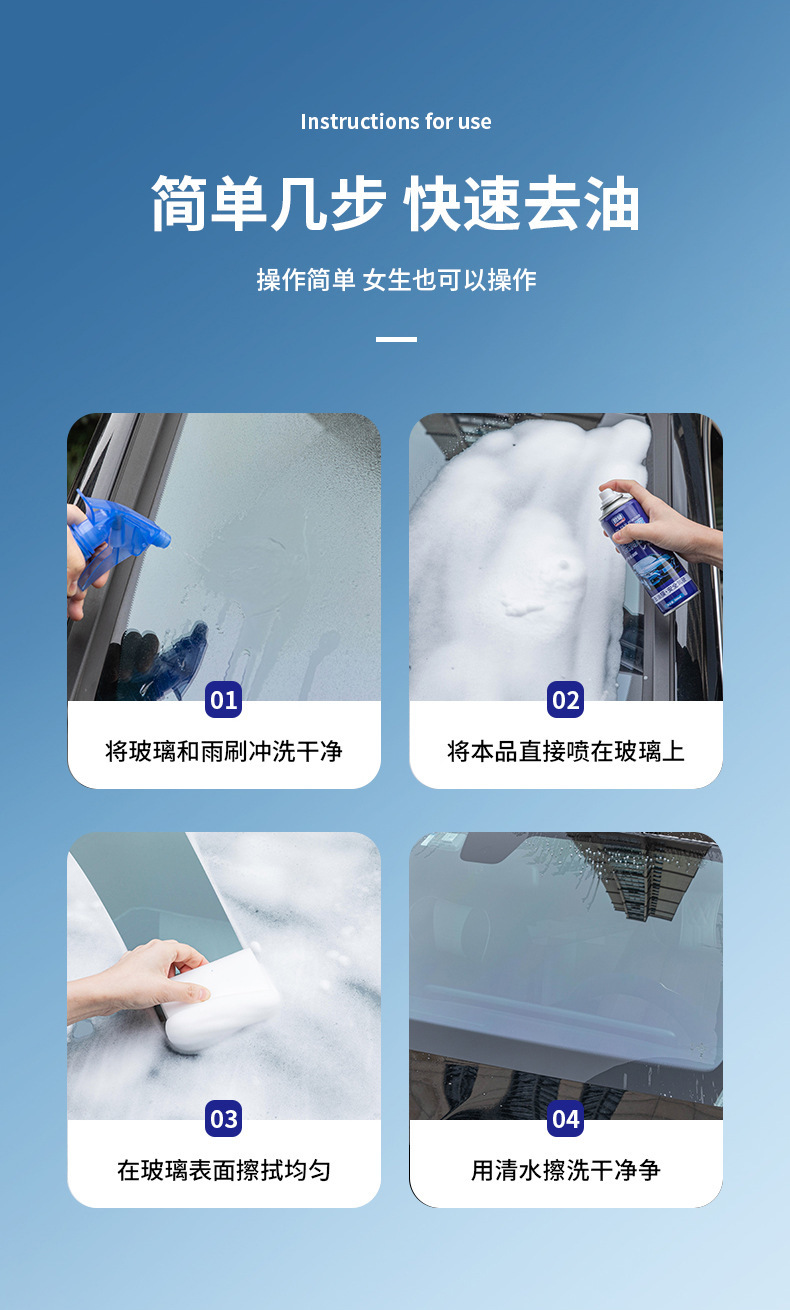 Instructions for use

简单几步 快速去油

操作简单 女生也可以操作

01
将玻璃和雨刷冲洗干净

02
将本品直接喷在玻璃上

03
在玻璃表面擦拭均匀

04
用清水擦洗干净争