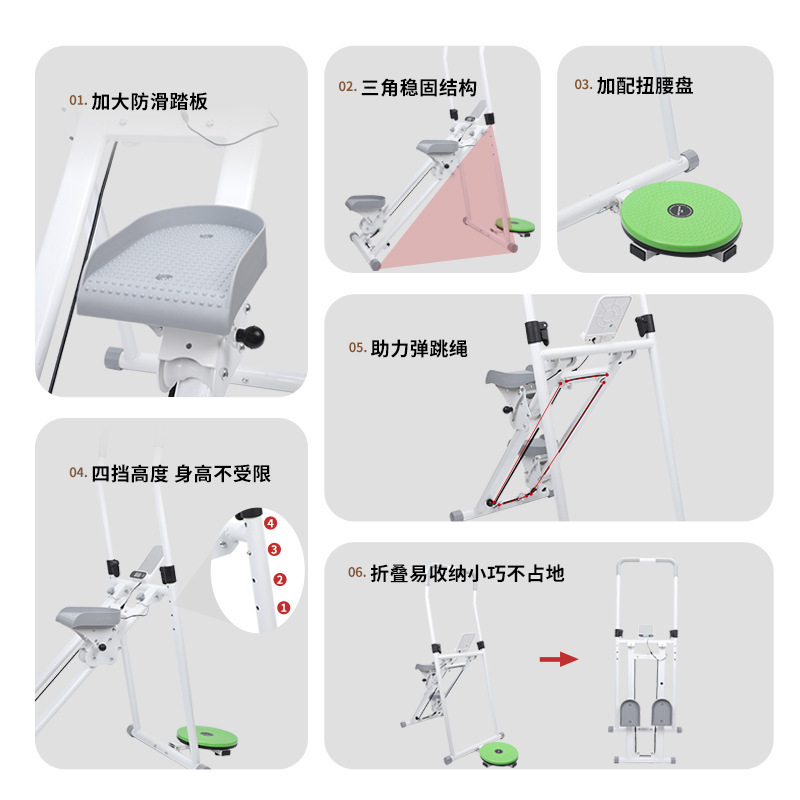 01. 加大防滑踏板

02. 三角稳固结构

03. 加配扭腰盘

05. 助力弹跳绳

04. 四挡高度 身高不受限

4
3
2
1

06. 折叠易收纳小巧不占地