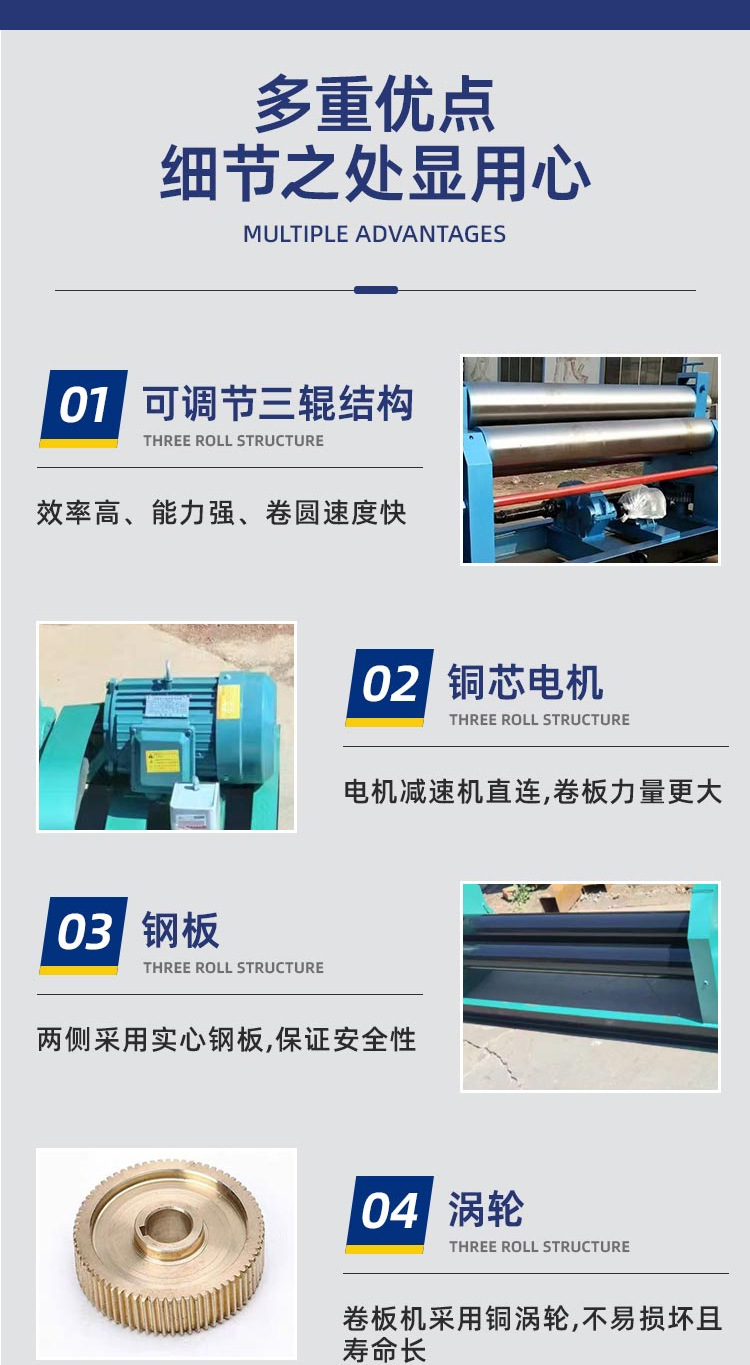 多重优点
细节之处显用心
MULTIPLE ADVANTAGES

01 可调节三辊结构
THREE ROLL STRUCTURE
效率高、能力强、卷圆速度快

02 铜芯电机
THREE ROLL STRUCTURE
电机减速机直连,卷板力量更大

03 钢板
THREE ROLL STRUCTURE
两侧采用实心钢板,保证安全性

04 涡轮
THREE ROLL STRUCTURE
卷板机采用铜涡轮,不易损坏且寿命长