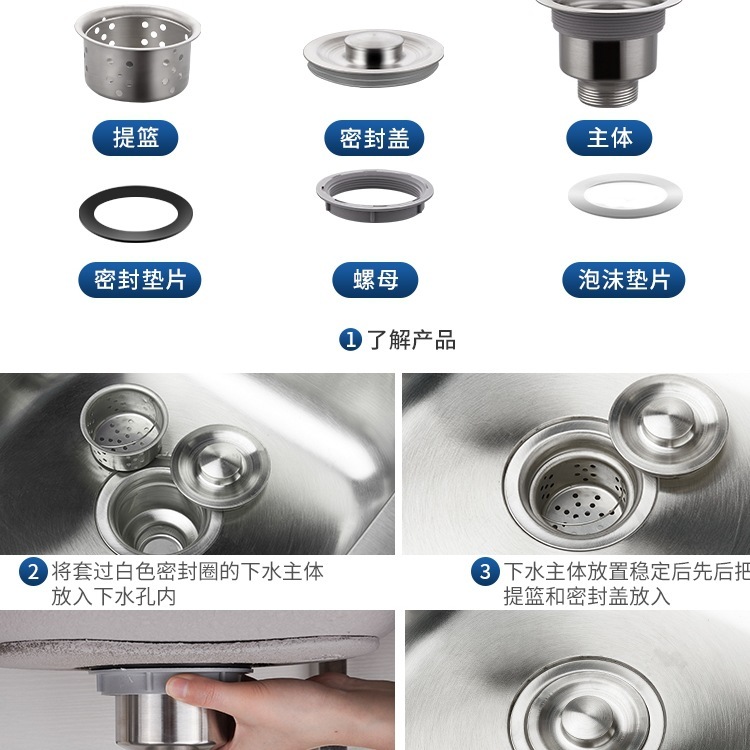 提篮

密封盖

主体

密封垫片

螺母

泡沫垫片

1 了解产品

2 将套过白色密封圈的下水主体放入下水孔内

3 下水主体放置稳定后先后把提篮和密封盖放入