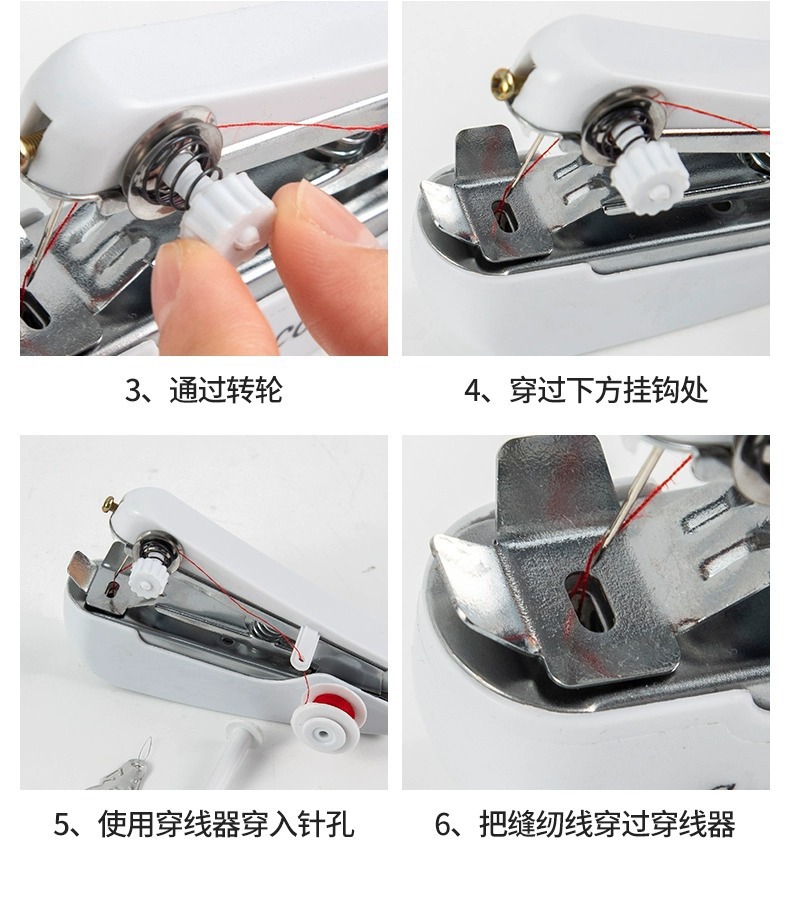 3、通过转轮

4、穿过下方挂钩处

5、使用穿线器穿入针孔

6、把缝纫线穿过穿线器