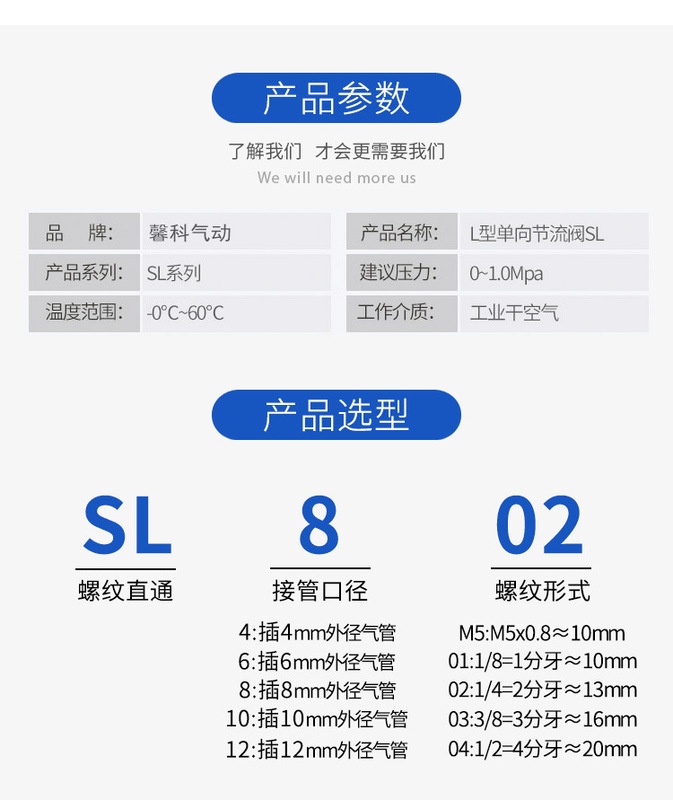 产品参数

了解我们 才会更需要我们

We will need more us

品 牌: 馨科气动
产品系列: SL系列
温度范围: -0°C~60°C

产品名称: L型单向节流阀SL
建议压力: 0~1.0Mpa
工作介质: 工业干空气

产品选型

SL
螺纹直通

8
接管口径

4:插4mm外径气管
6:插6mm外径气管
8:插8mm外径气管
10:插10mm外径气管
12:插12mm外径气管

02
螺纹形式

M5:M5x0.8≈10mm
01:1/8=1分牙≈10mm
02:1/4=2分牙≈13mm
03:3/8=3分牙≈16mm
04:1/2=4分牙≈20mm