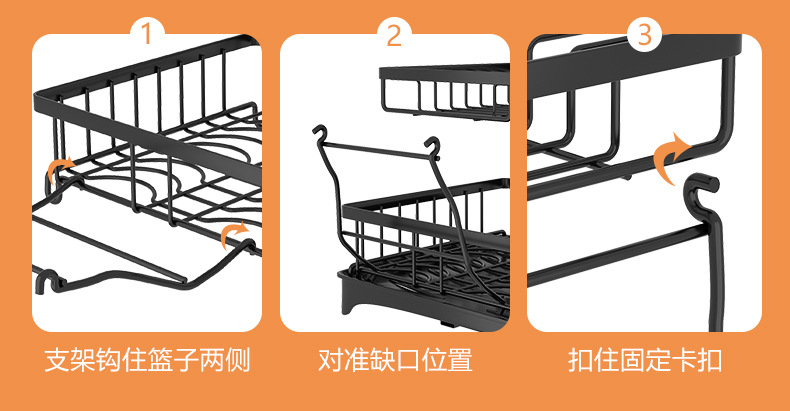 1

支架钩住篮子两侧

2

对准缺口位置

3

扣住固定卡扣