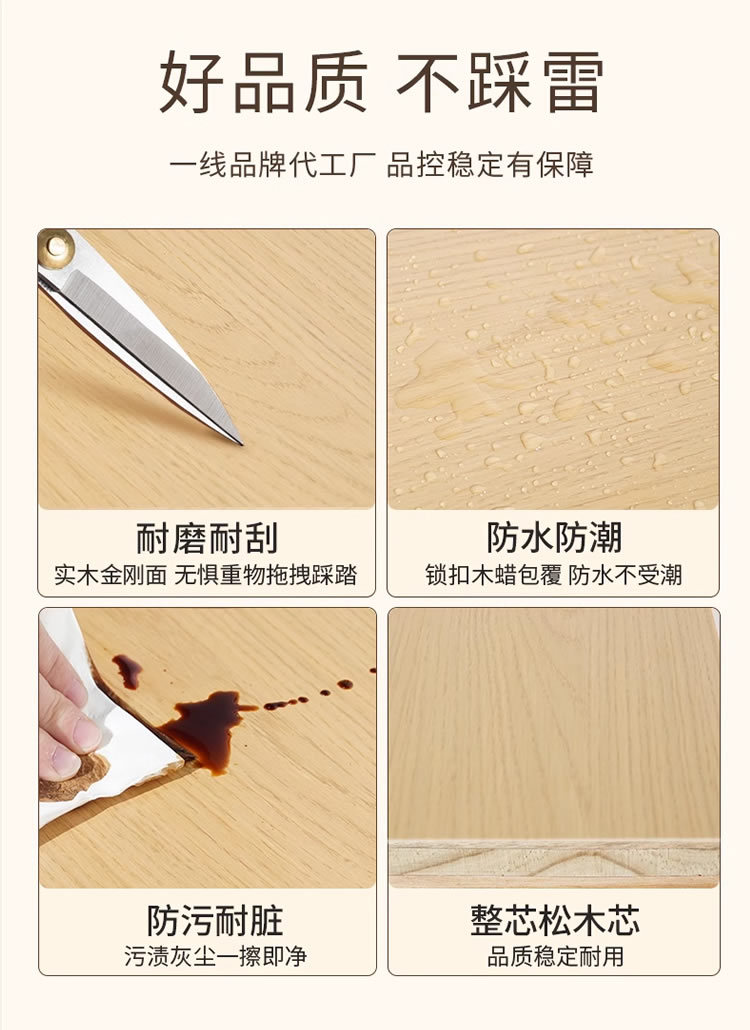 好品质 不踩雷

一线品牌代工厂 品控稳定有保障

耐磨耐刮

实木金刚面 无惧重物拖拽踩踏

防水防潮

锁扣木蜡包覆 防水不受潮

防污耐脏

污渍灰尘一擦即净

整芯松木芯

品质稳定耐用