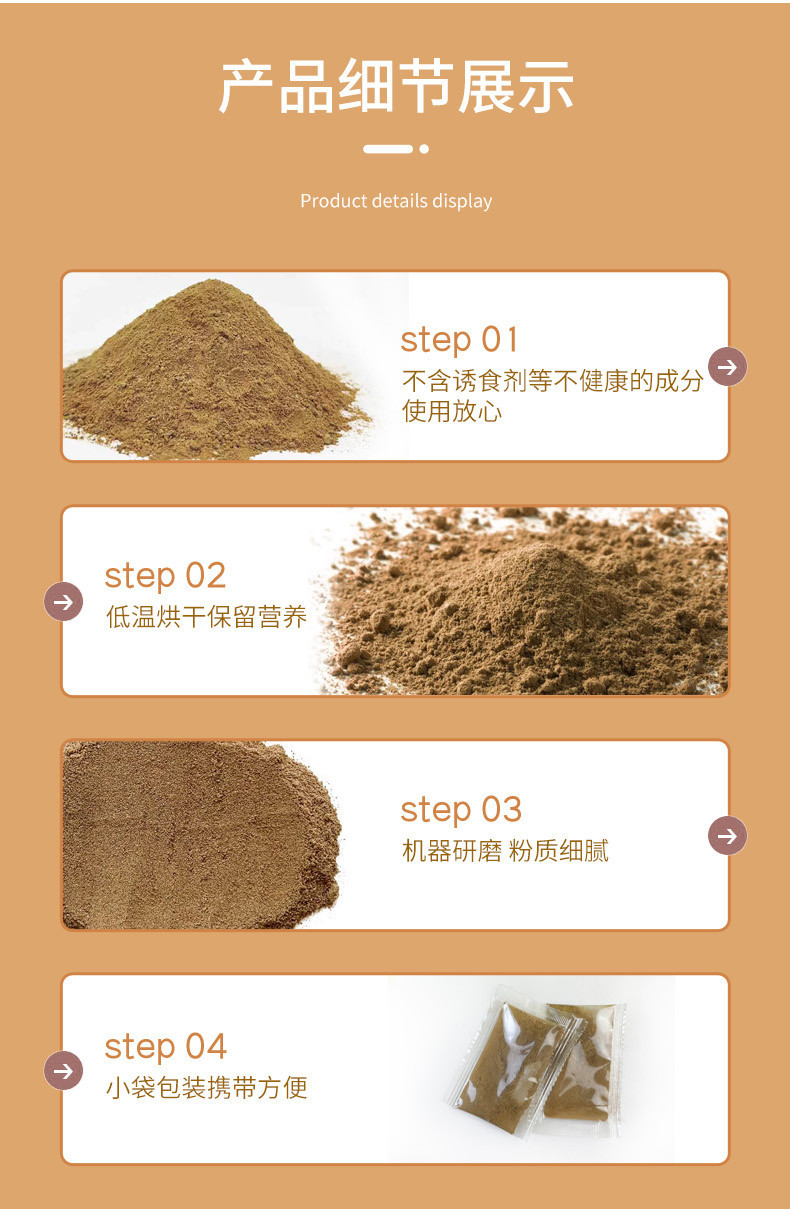 产品细节展示

Product details display

step 01
不含诱食剂等不健康的成分
使用放心

step 02
低温烘干保留营养

step 03
机器研磨 粉质细腻

step 04
小袋包装携带方便