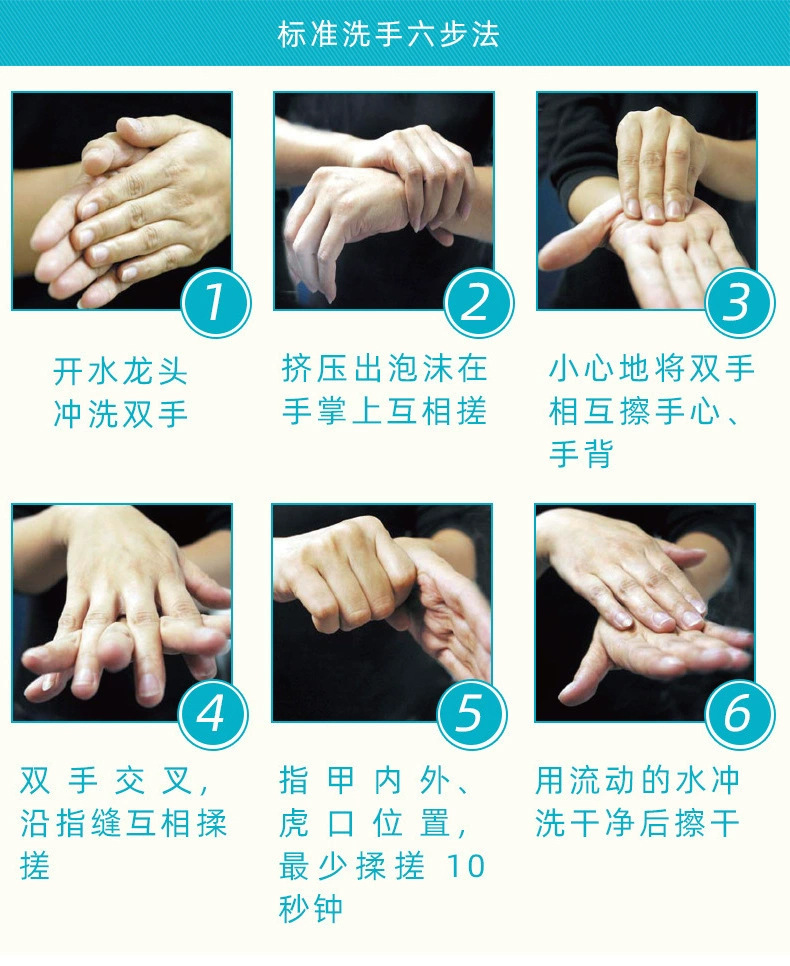 标准洗手六步法

1

开水龙头冲洗双手

2

挤压出泡沫在手掌上互相搓

3

小心地将双手相互擦手心、手背

4

双手交叉，沿指缝互相揉搓

5

指甲内外、虎口位置，最少揉搓 10 秒钟

6

用流动的水冲洗干净后擦干