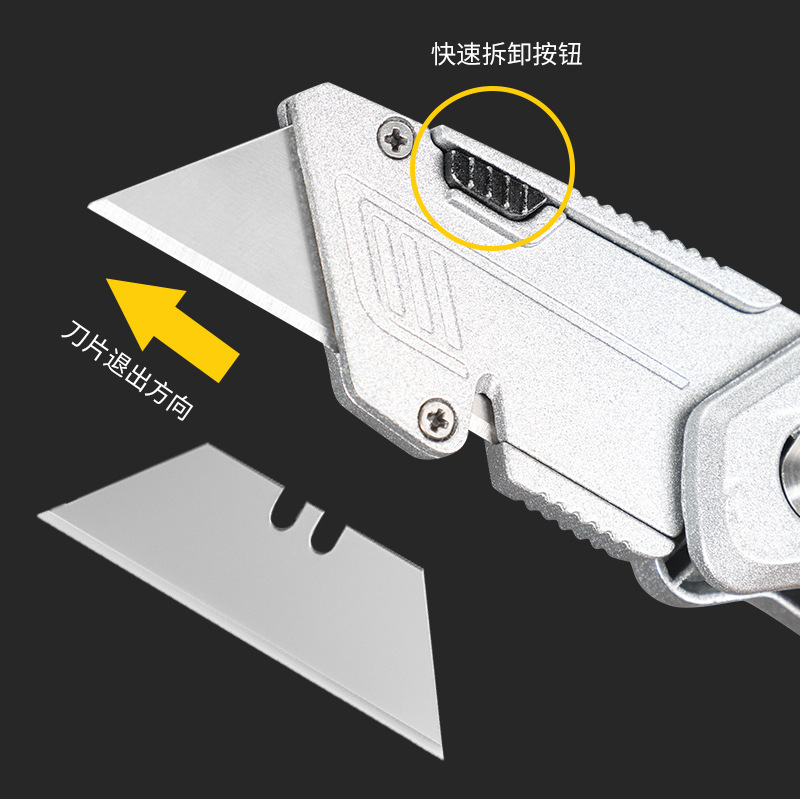 快速拆卸按钮

刀片退出方向